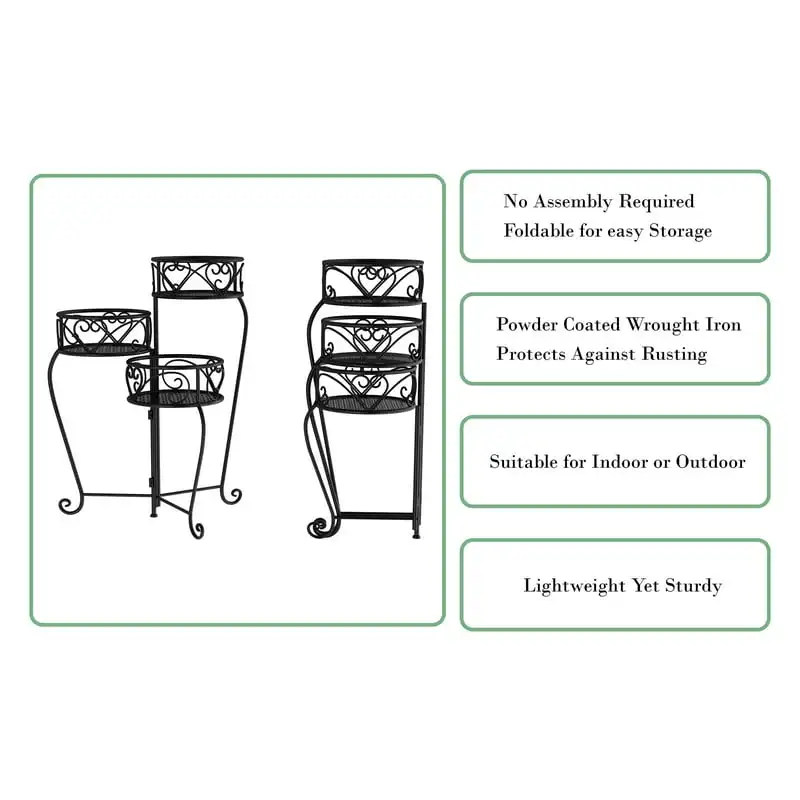 No Assembly Required
Foldable for easy Storage

Powder Coated Wrought Iron
Protects Against Rusting

Suitable for Indoor or Outdoor

Lightweight Yet Sturdy