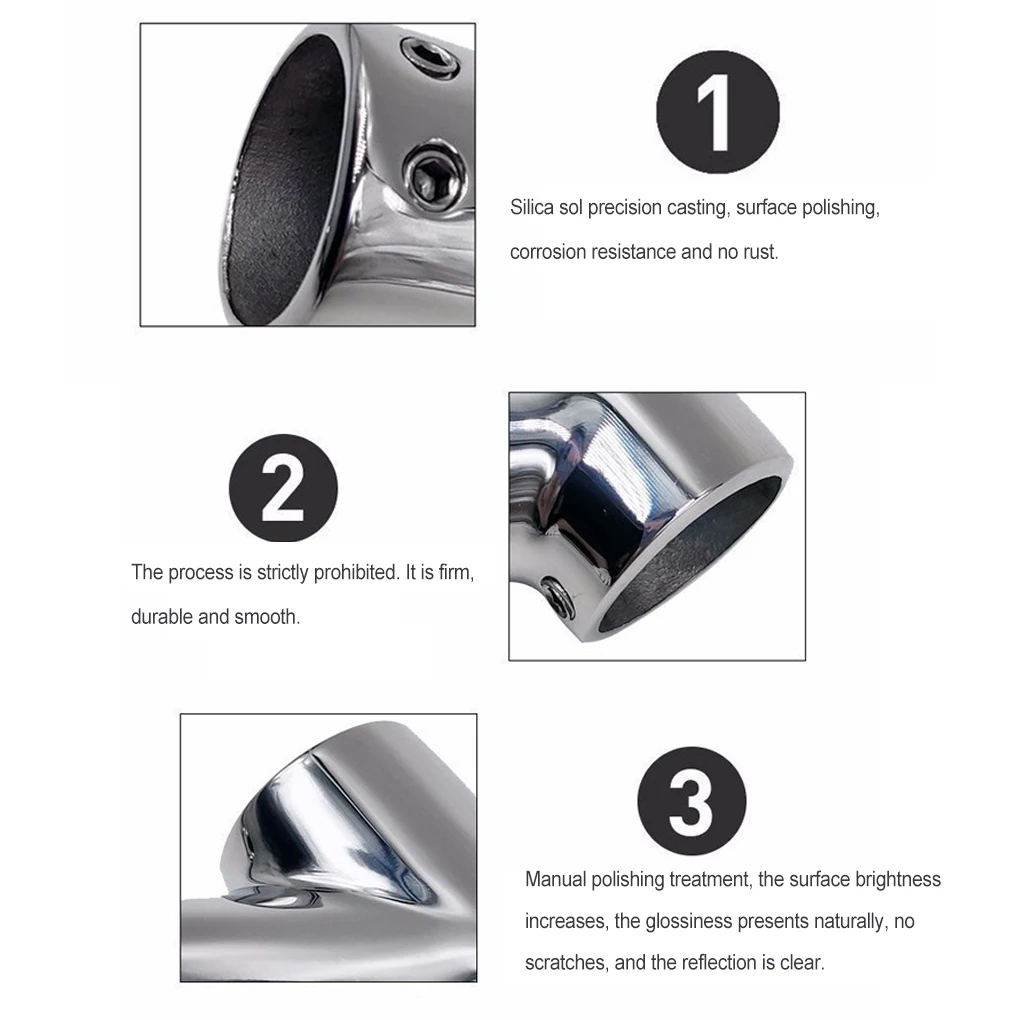 1

Silica sol precision casting, surface polishing, corrosion resistance and no rust.

2

The process is strictly prohibited. It is firm, durable and smooth.

3

Manual polishing treatment, the surface brightness increases, the glossiness presents naturally, no scratches, and the reflection is clear.