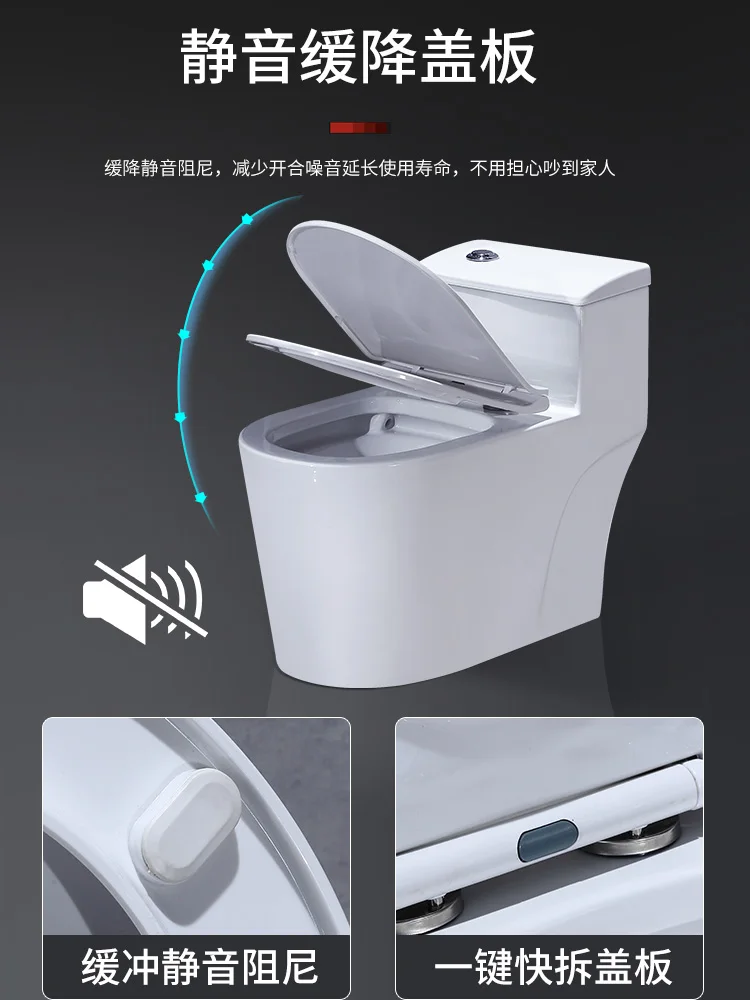 静音缓降盖板

缓降静音阻尼，减少开合噪音延长使用寿命，不用担心吵到家人

缓冲静音阻尼

一键快拆盖板