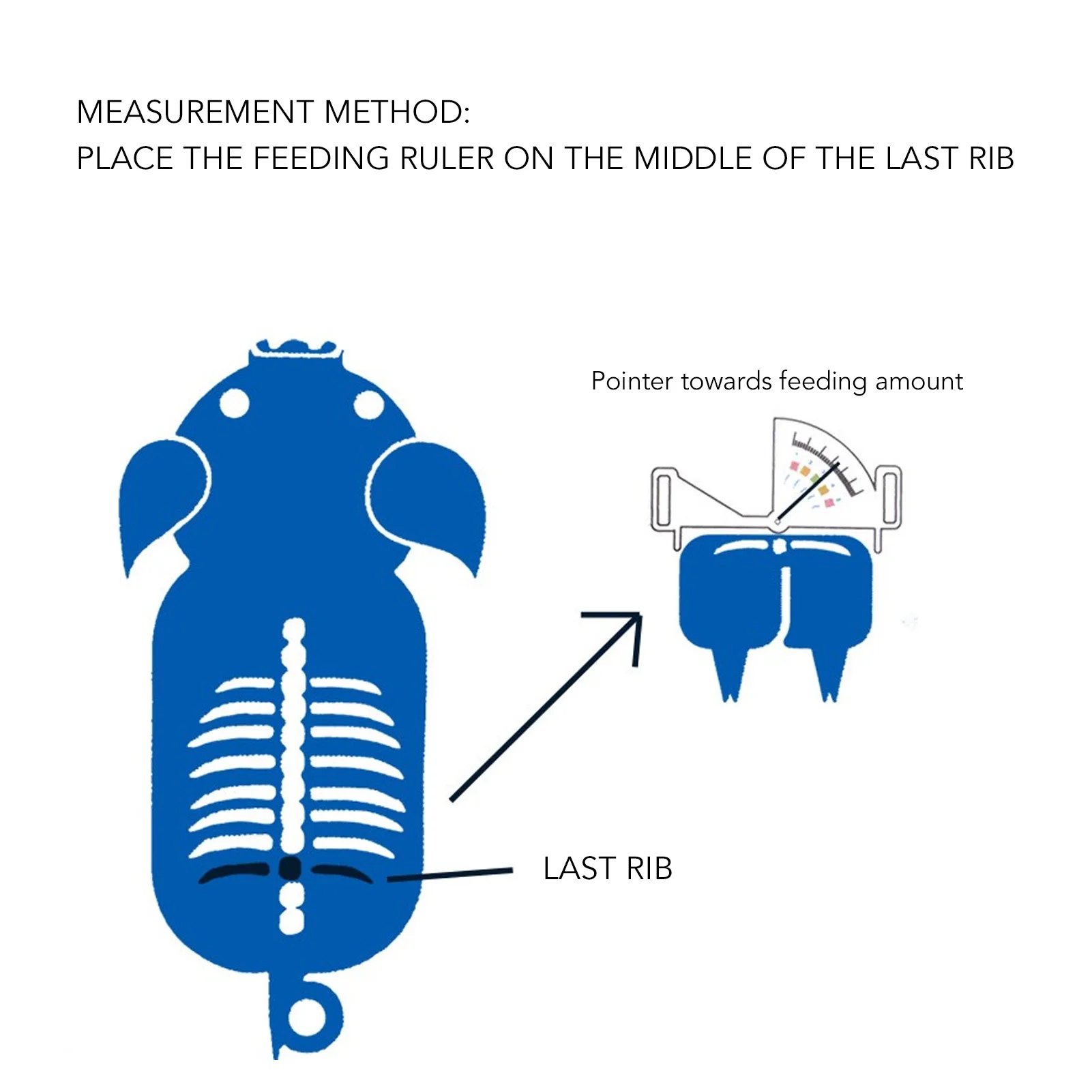 MEASUREMENT METHOD:
PLACE THE FEEDING RULER ON THE MIDDLE OF THE LAST RIB

Pointer towards feeding amount

LAST RIB