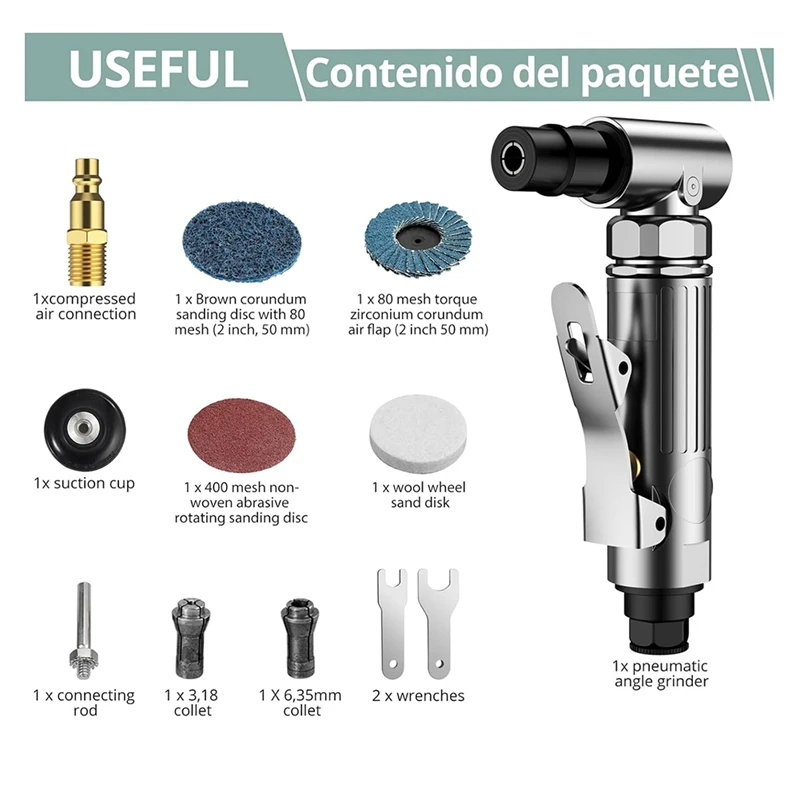 USEFUL

Contenido del paquete

1xcompressed air connection

1 x Brown corundum sanding disc with 80 mesh (2 inch, 50 mm)

1 x 80 mesh torque zirconium corundum air flap (2 inch 50 mm)

1x suction cup

1 x 400 mesh non-woven abrasive rotating sanding disc

1 x wool wheel sand disk

1 x connecting rod

1 x 3,18 collet

1 X 6,35mm collet

2 x wrenches

1x pneumatic angle grinder