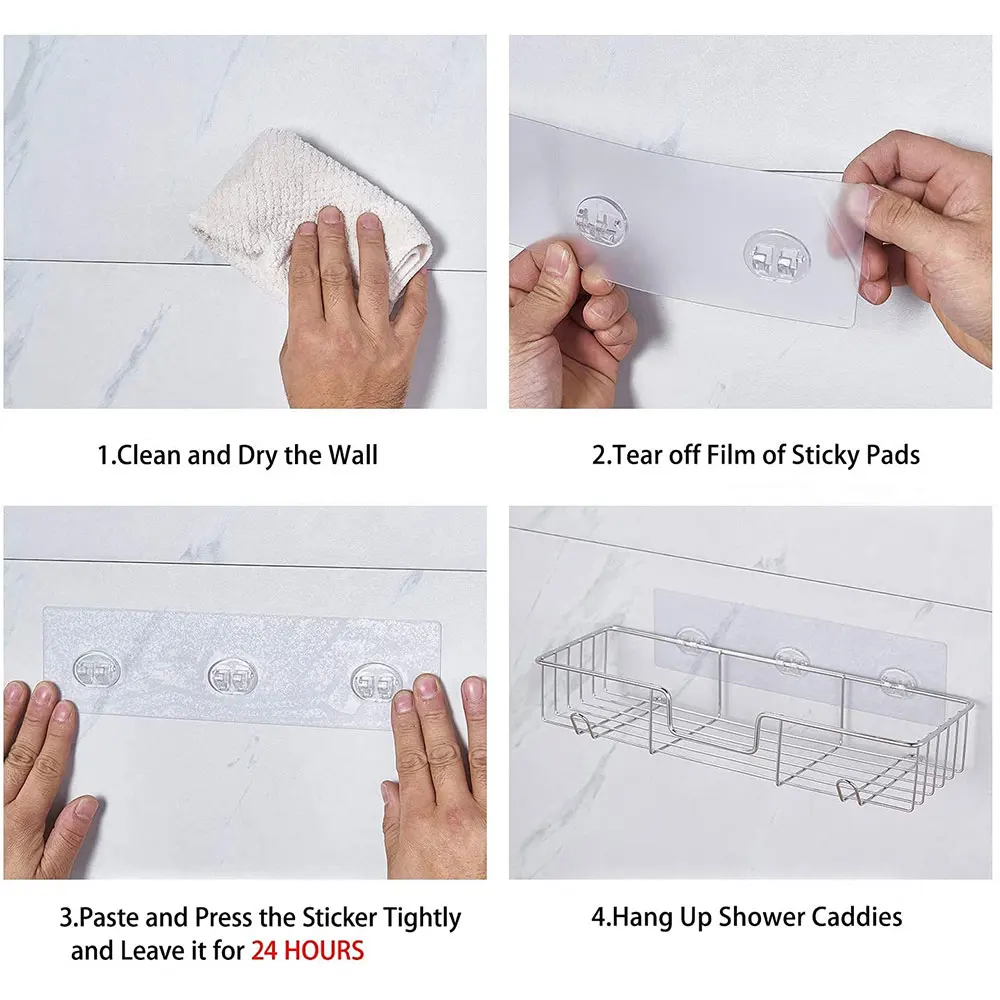 1.Clean and Dry the Wall

2.Tear off Film of Sticky Pads

3.Paste and Press the Sticker Tightly and Leave it for 24 HOURS

4.Hang Up Shower Caddies