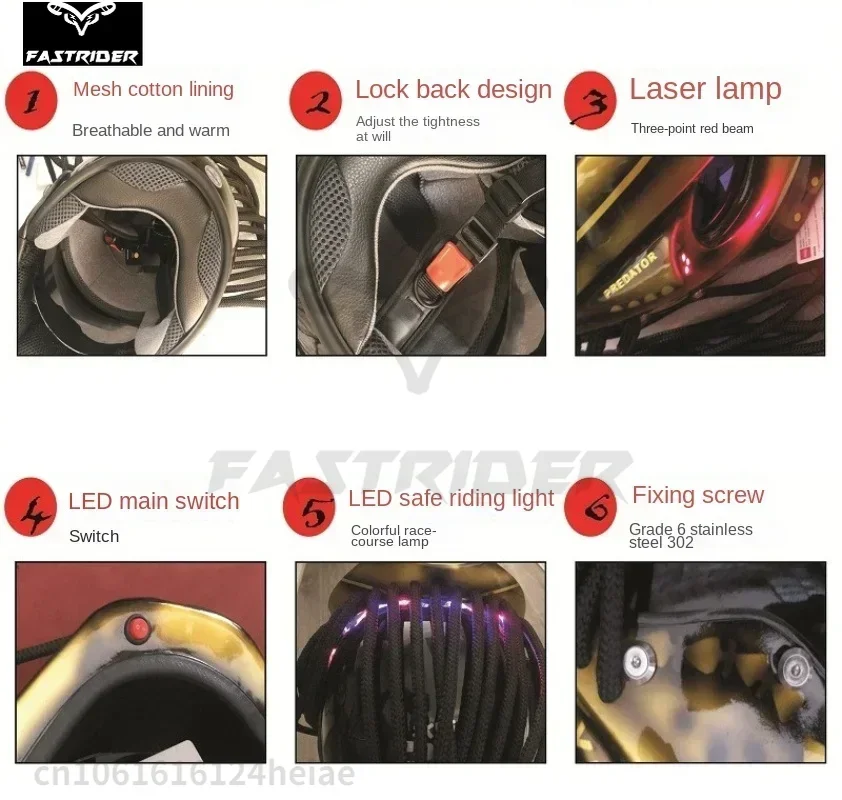 FASTRIDER

1 Mesh cotton lining
Breathable and warm

2 Lock back design
Adjust the tightness at will

3 Laser lamp
Three-point red beam

PREDATOR

FASTRIDER

4 LED main switch
Switch

5 LED safe riding light
Colorful race-course lamp

6 Fixing screw
Grade 6 stainless steel 302

cn1061616124heiae