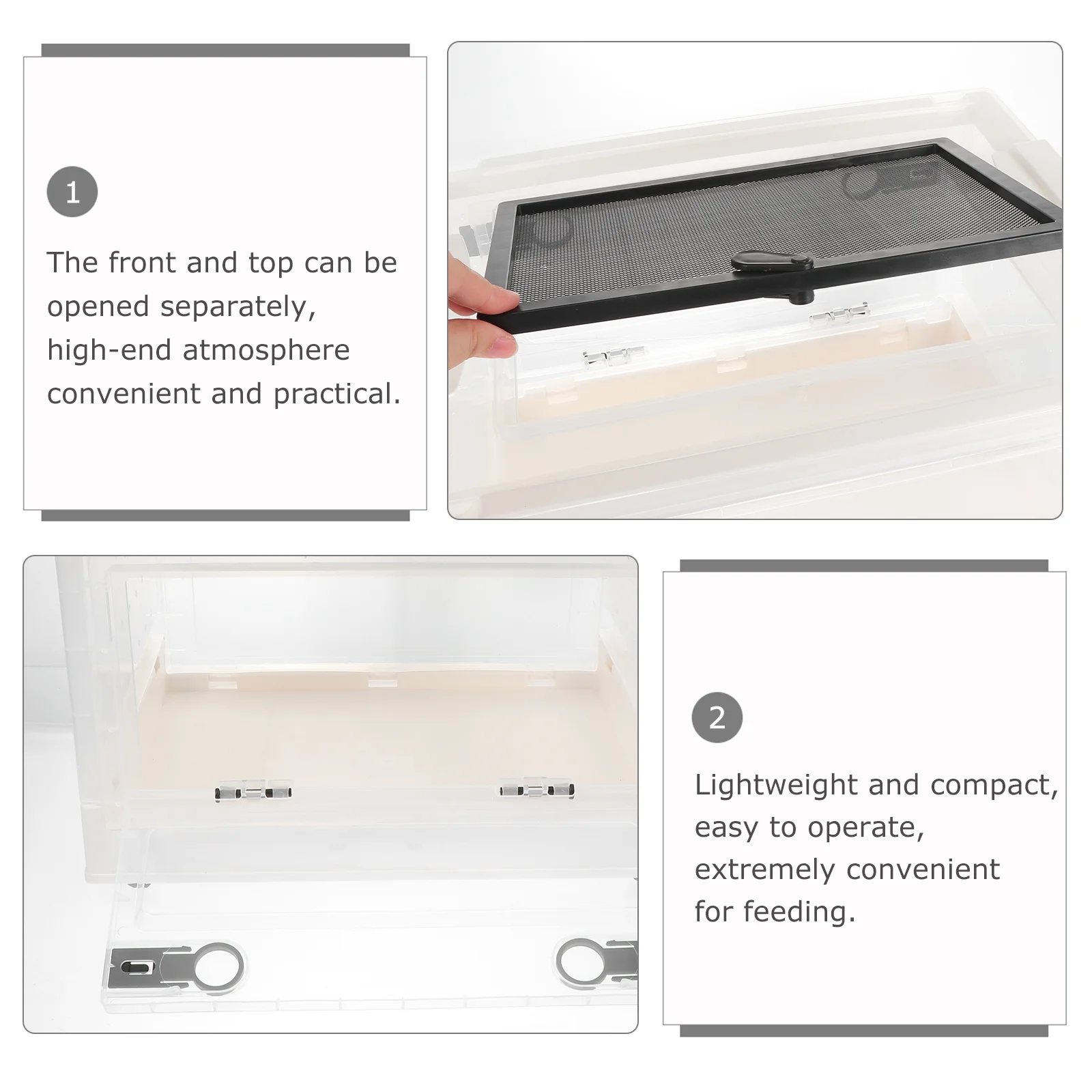 1

The front and top can be opened separately, high-end atmosphere convenient and practical.

2

Lightweight and compact, easy to operate, extremely convenient for feeding.