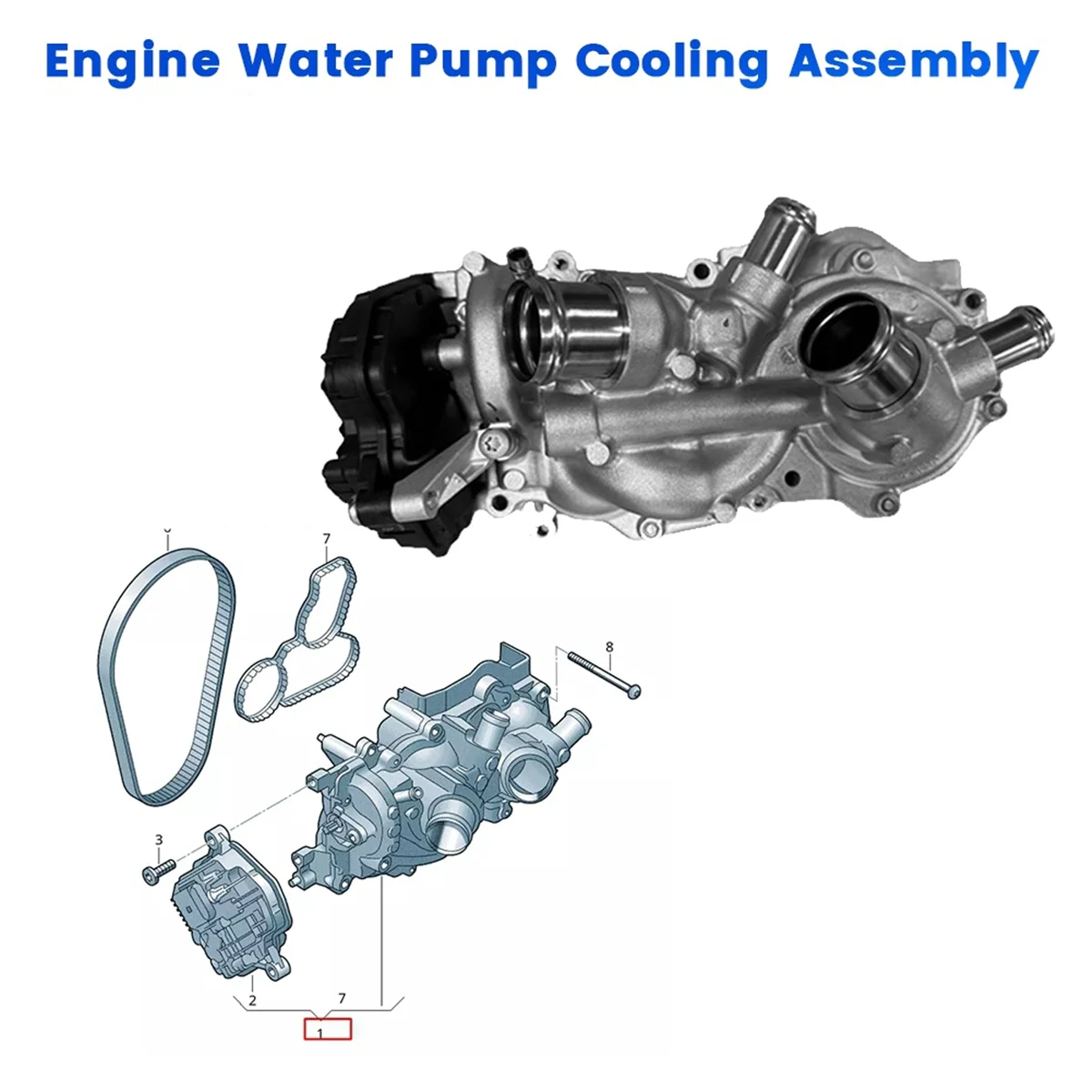 Engine Water Pump Cooling Assembly

7
8
3
2
7
1