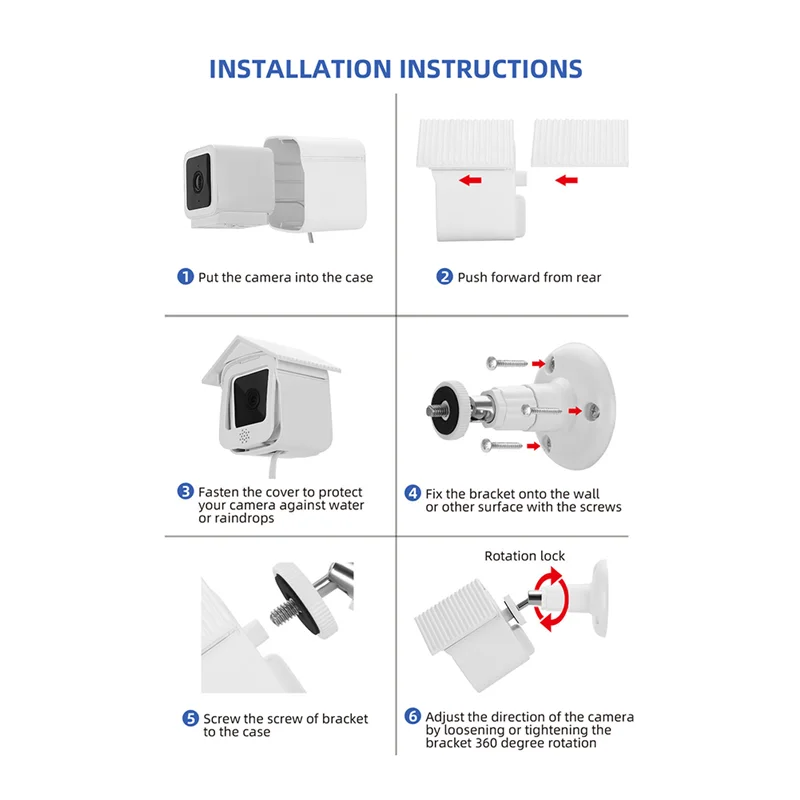 INSTALLATION INSTRUCTIONS

1 Put the camera into the case

2 Push forward from rear

3 Fasten the cover to protect your camera against water or raindrops

4 Fix the bracket onto the wall or other surface with the screws

Rotation lock

5 Screw the screw of bracket to the case

6 Adjust the direction of the camera by loosening or tightening the bracket 360 degree rotation