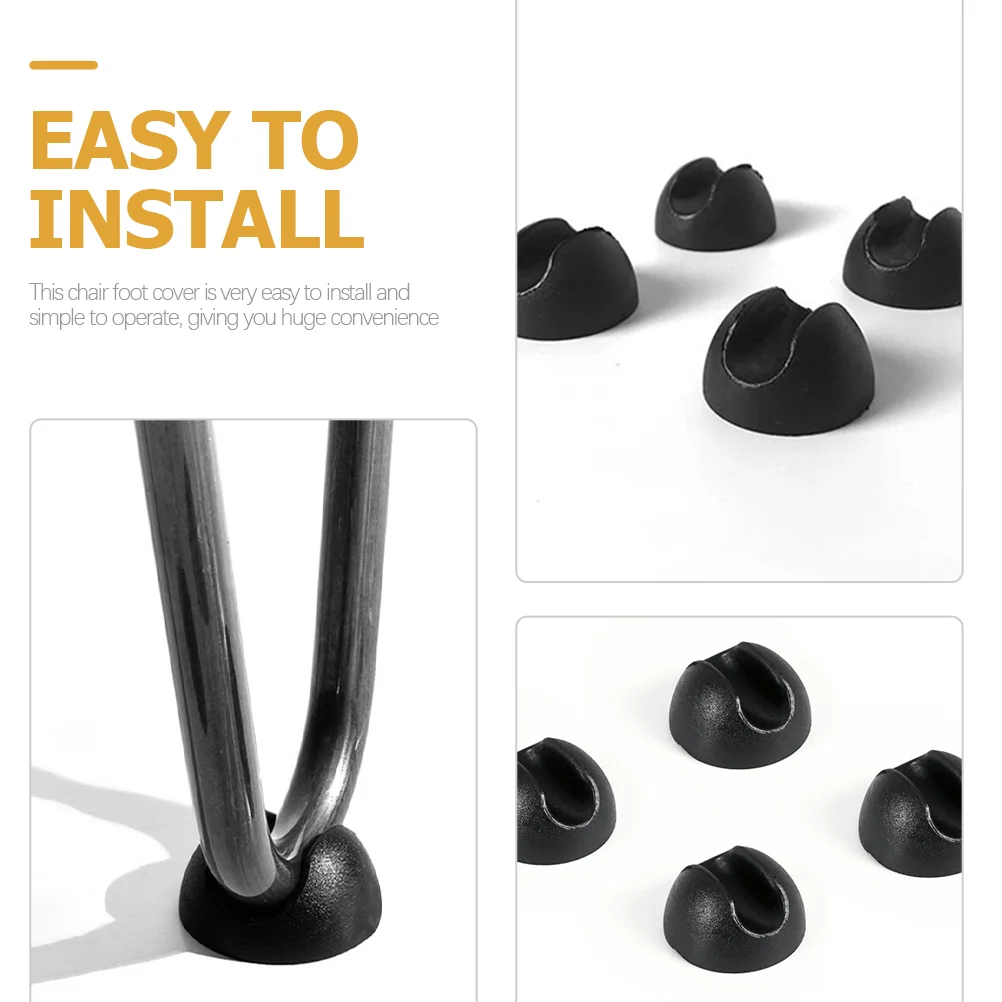 EASY TO INSTALL

This chair foot cover is very easy to install and simple to operate, giving you huge convenience