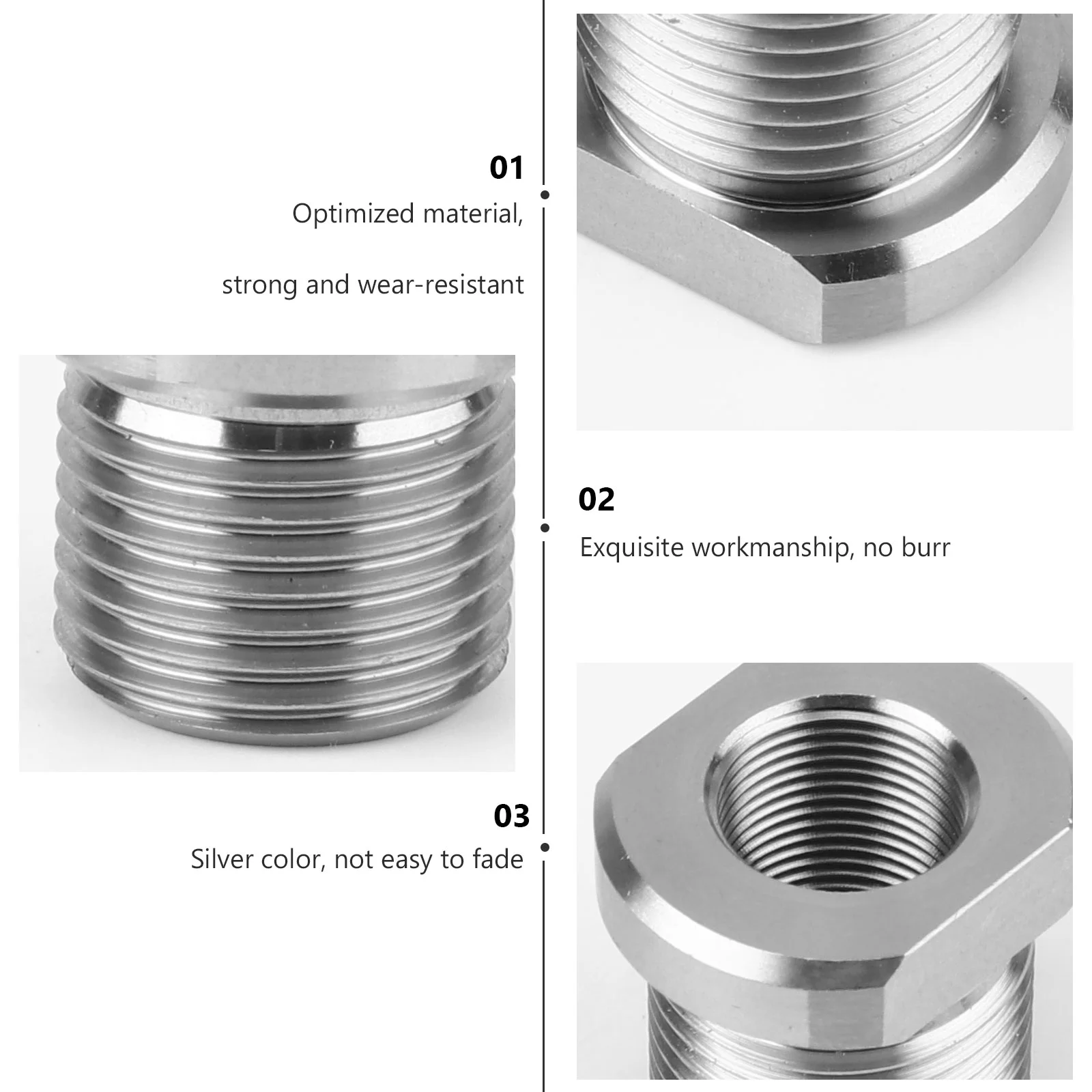 01
Optimized material,

strong and wear-resistant

02
Exquisite workmanship, no burr

03
Silver color, not easy to fade