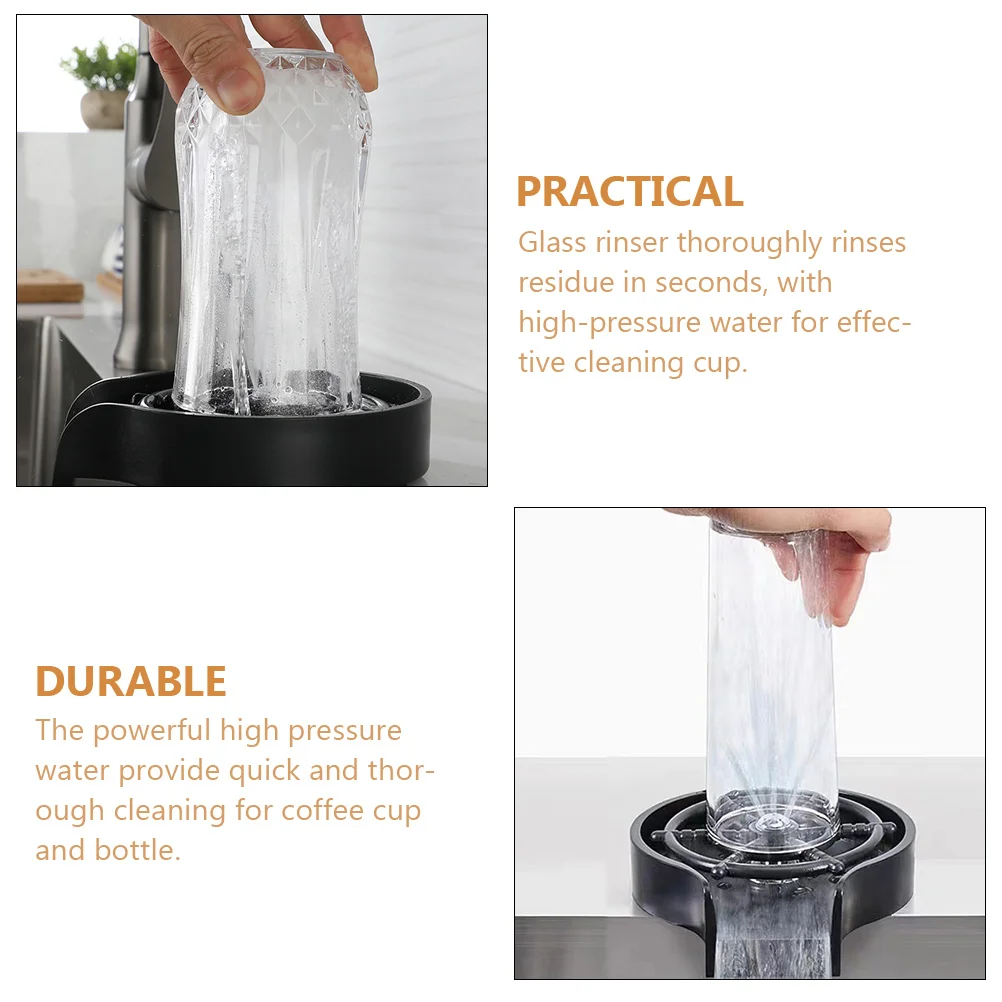 PRACTICAL
Glass rinser thoroughly rinses residue in seconds, with high-pressure water for effective cleaning cup.

DURABLE
The powerful high pressure water provide quick and thorough cleaning for coffee cup and bottle.