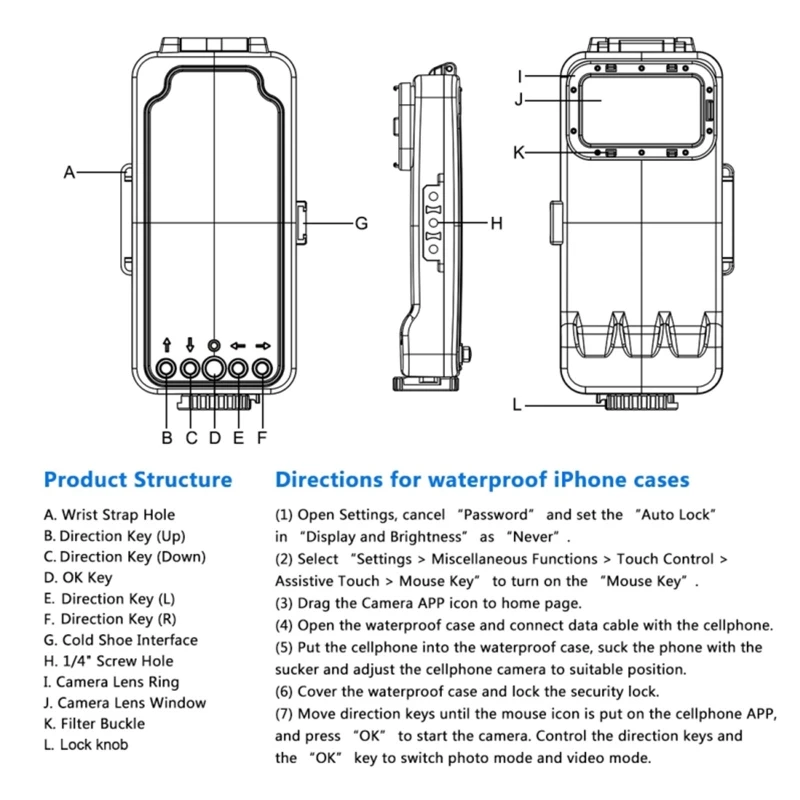 A
G
H
I
J
K
L
B C D E F

Product Structure

A. Wrist Strap Hole
B. Direction Key (Up)
C. Direction Key (Down)
D. OK Key
E. Direction Key (L)
F. Direction Key (R)
G. Cold Shoe Interface
H. 1/4" Screw Hole
I. Camera Lens Ring
J. Camera Lens Window
K. Filter Buckle
L. Lock knob

Directions for waterproof iPhone cases

(1) Open Settings, cancel "Password" and set the "Auto Lock" in "Display and Brightness" as "Never".
(2) Select "Settings > Miscellaneous Functions > Touch Control > Assistive Touch > Mouse Key" to turn on the "Mouse Key".
(3) Drag the Camera APP icon to home page.
(4) Open the waterproof case and connect data cable with the cellphone.
(5) Put the cellphone into the waterproof case, suck the phone with the sucker and adjust the cellphone camera to suitable position.
(6) Cover the waterproof case and lock the security lock.
(7) Move direction keys until the mouse icon is put on the cellphone APP, and press "OK" to start the camera. Control the direction keys and the "OK" key to switch photo mode and video mode.