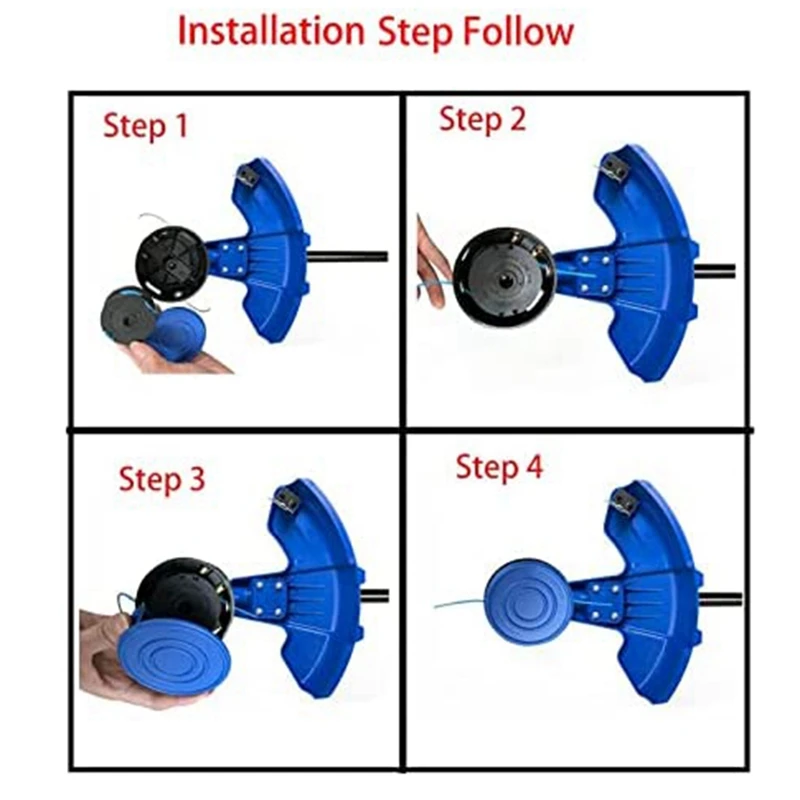 Installation Step Follow

Step 1

Step 2

Step 3

Step 4