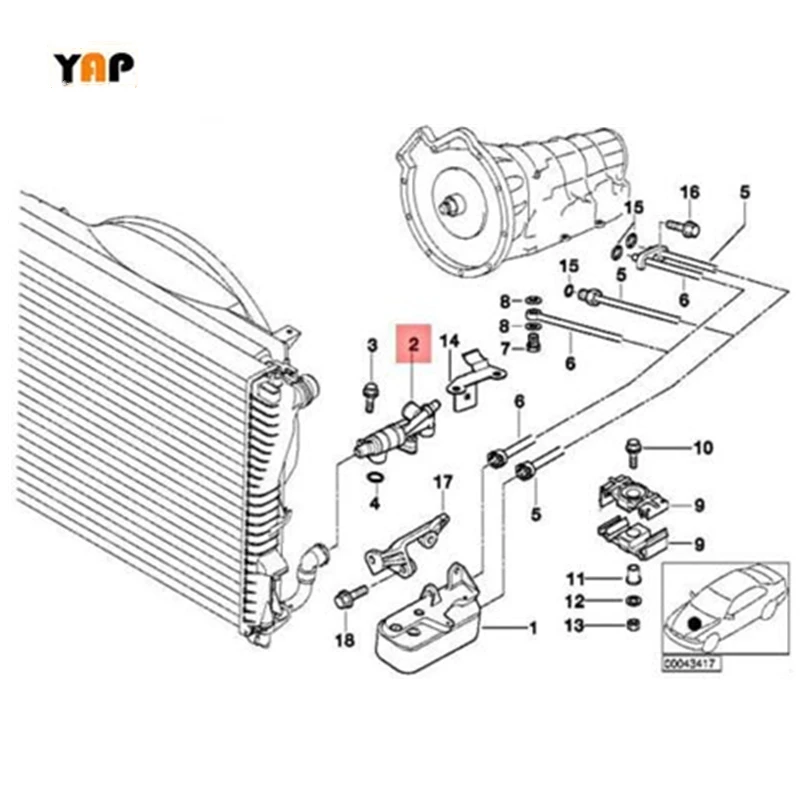 YAP

16
5
15
15
5
6
8
8
7
6
3
2
14
6
10
4
17
5
9
9
11
12
13
18
1
00043417