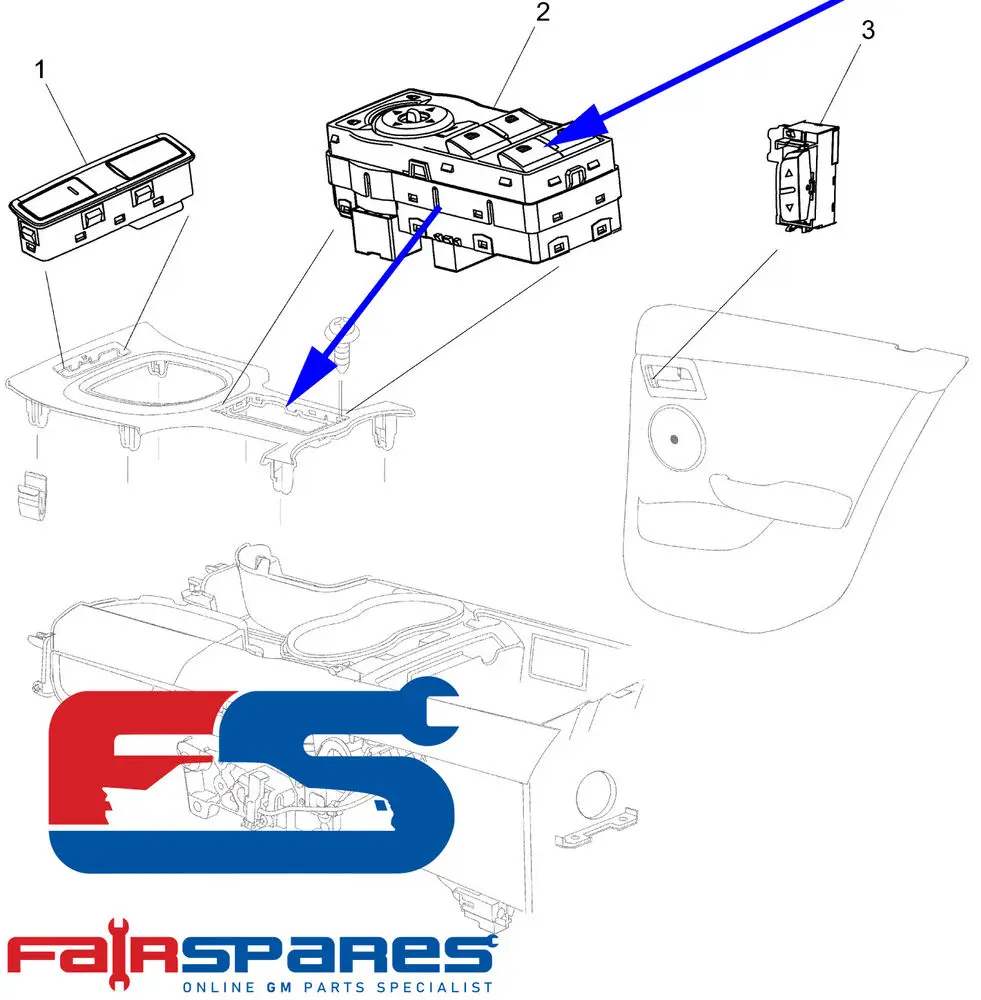 1
2
3
FS
FAIRSPARES
ONLINE GM PARTS SPECIALIST