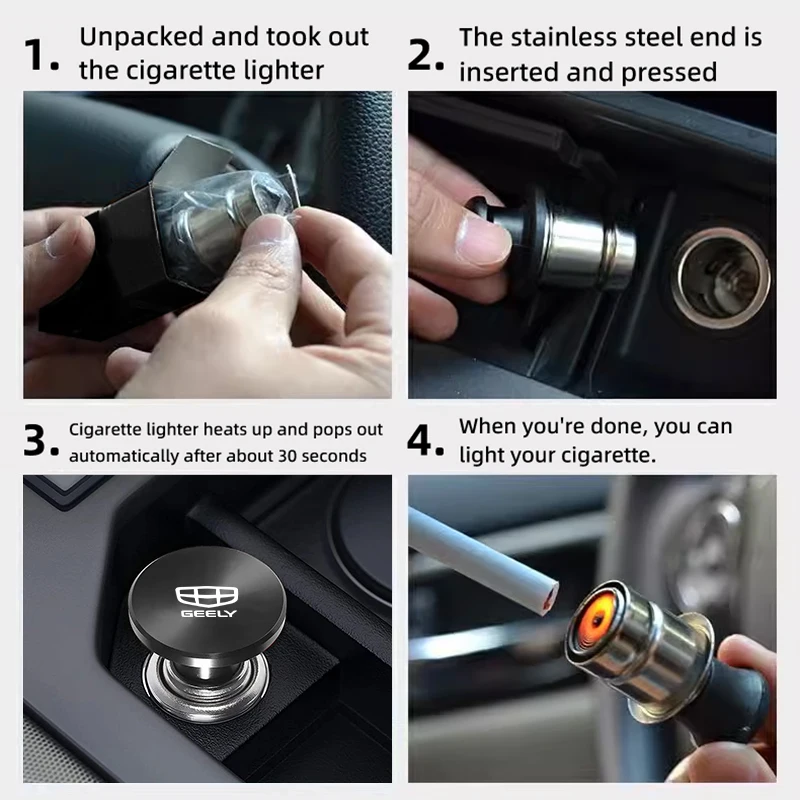 1. Unpacked and took out the cigarette lighter

2. The stainless steel end is inserted and pressed

3. Cigarette lighter heats up and pops out automatically after about 30 seconds

GEELY

4. When you're done, you can light your cigarette.