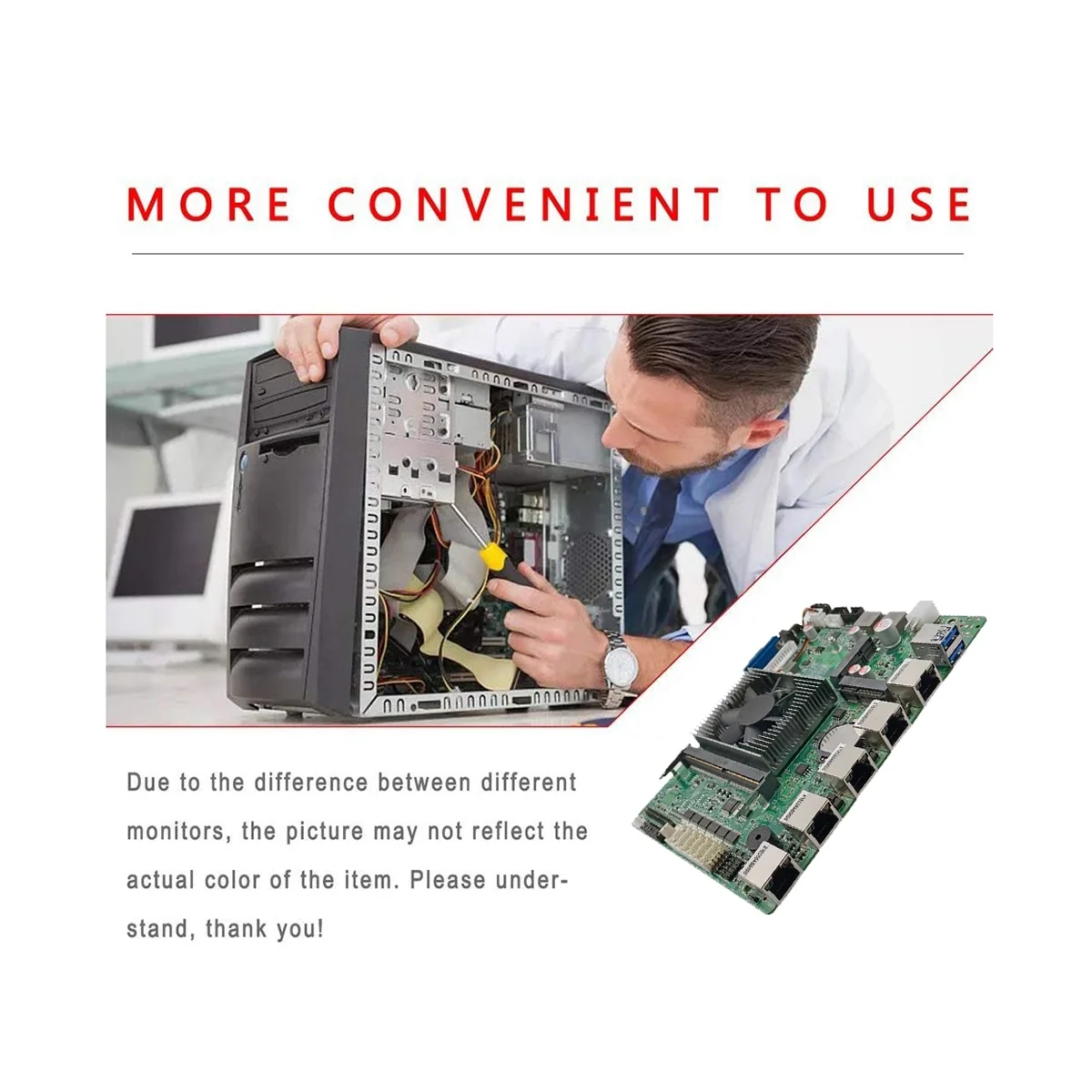 MORE CONVENIENT TO USE

Due to the difference between different monitors, the picture may not reflect the actual color of the item. Please understand, thank you!