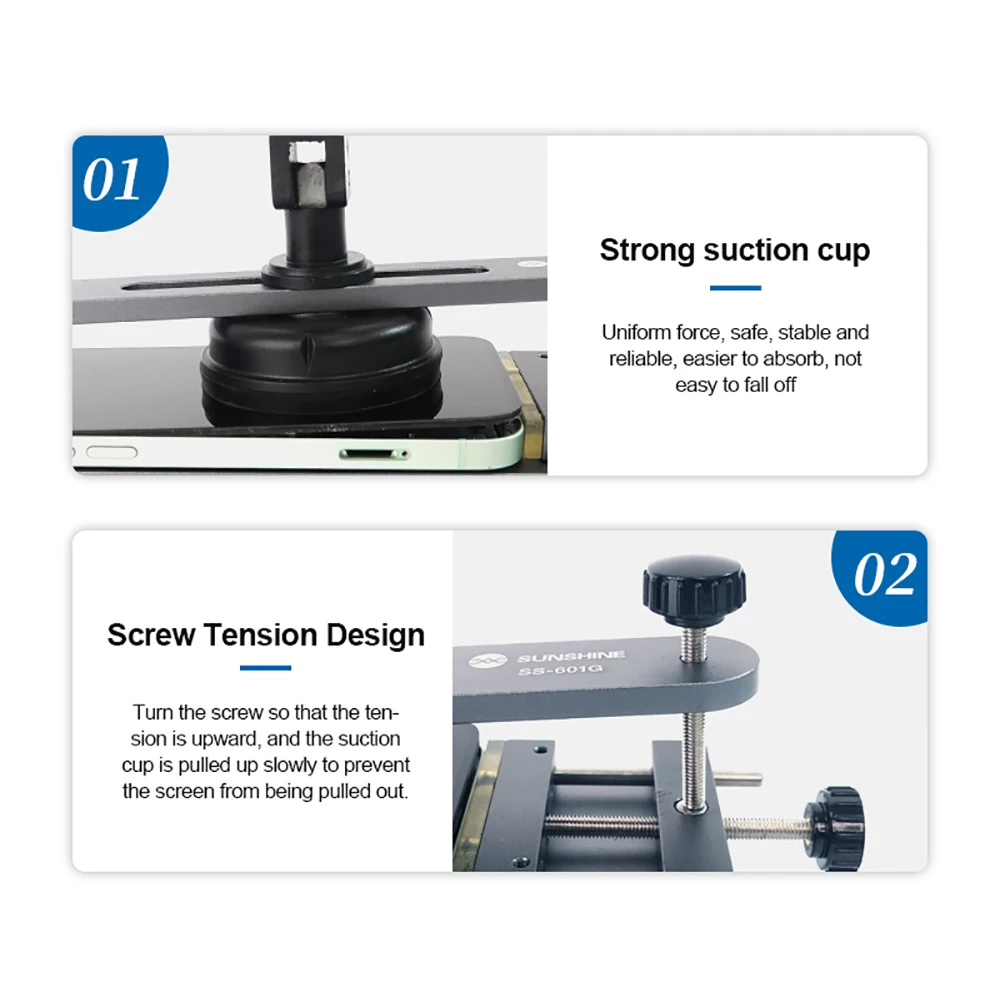 01

Strong suction cup

Uniform force, safe, stable and reliable, easier to absorb, not easy to fall off

02

Screw Tension Design

Turn the screw so that the tension is upward, and the suction cup is pulled up slowly to prevent the screen from being pulled out.

SUNSHINE
SS-601G