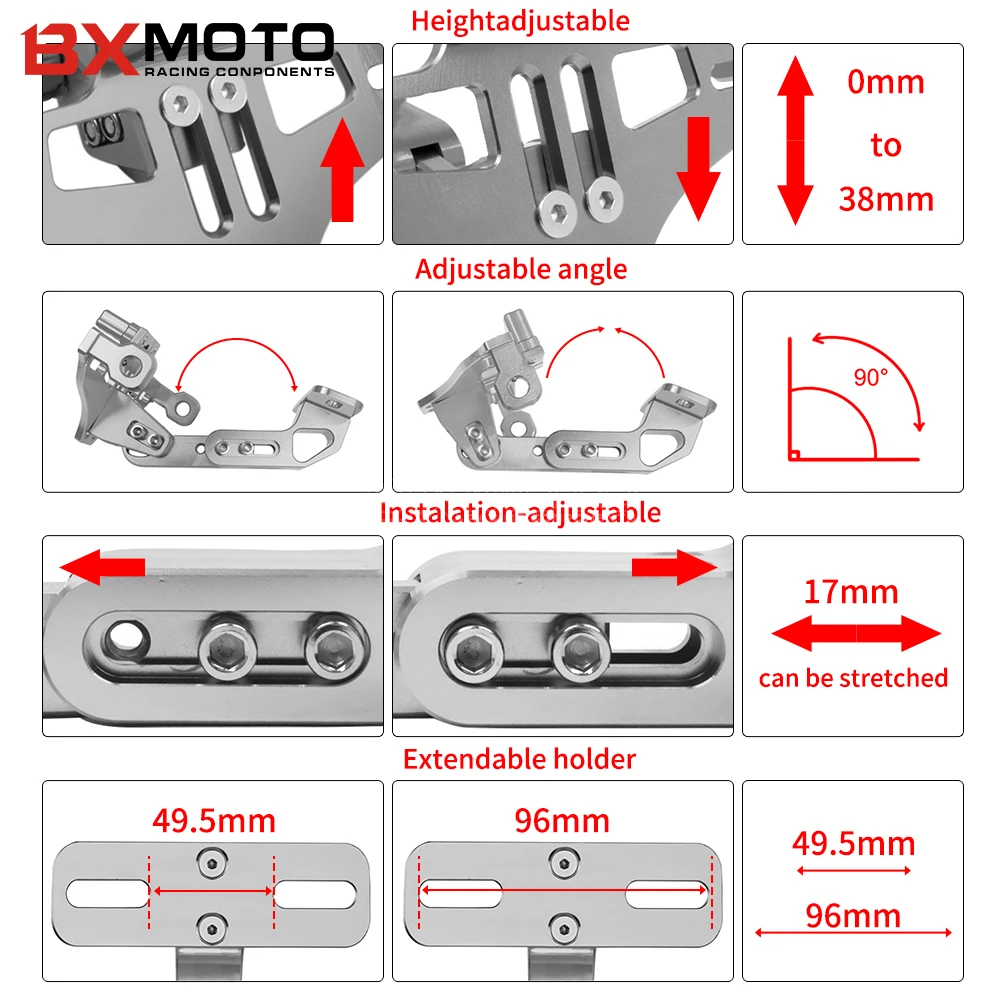 BXMOTO
RACING CONPONENTS

Heightadjustable

0mm
to
38mm

Adjustable angle

90°

Instalation-adjustable

17mm
can be stretched

Extendable holder

49.5mm

96mm

49.5mm

96mm