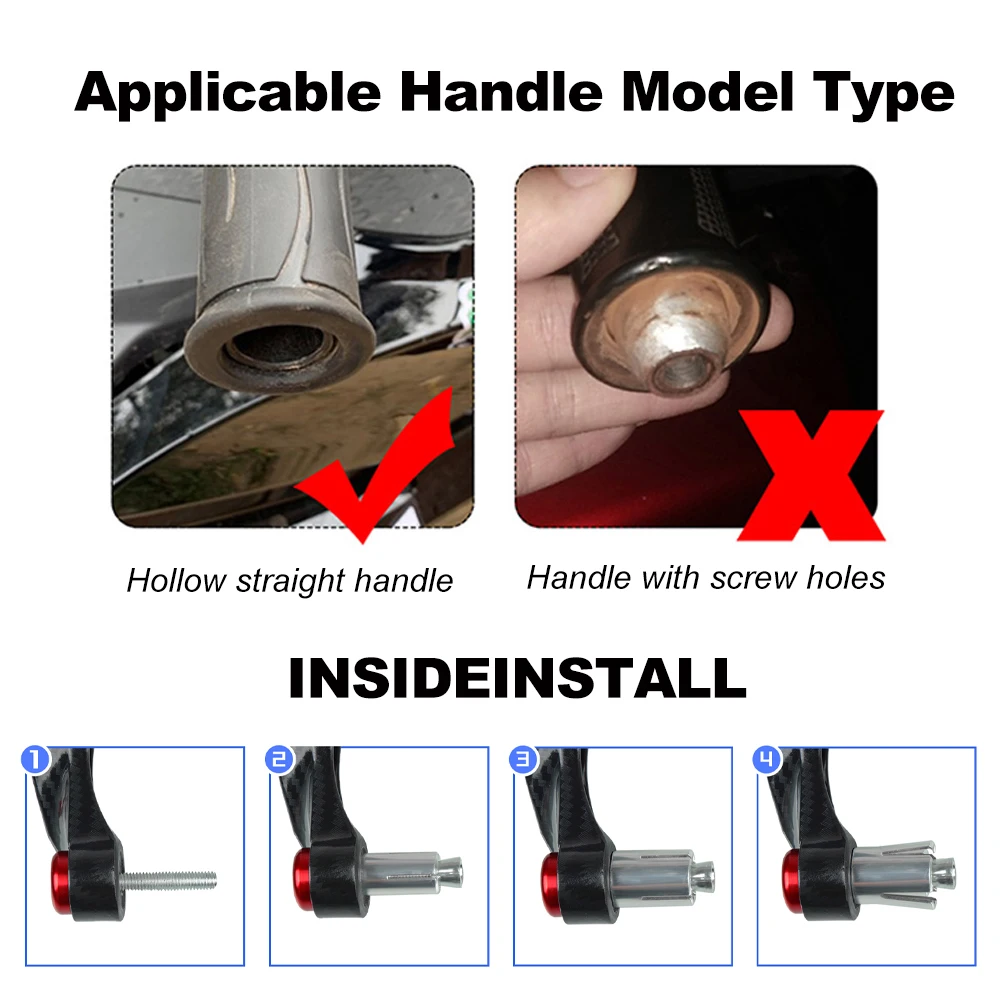 Applicable Handle Model Type

Hollow straight handle

Handle with screw holes

INSIDEINSTALL

1

2

3

4