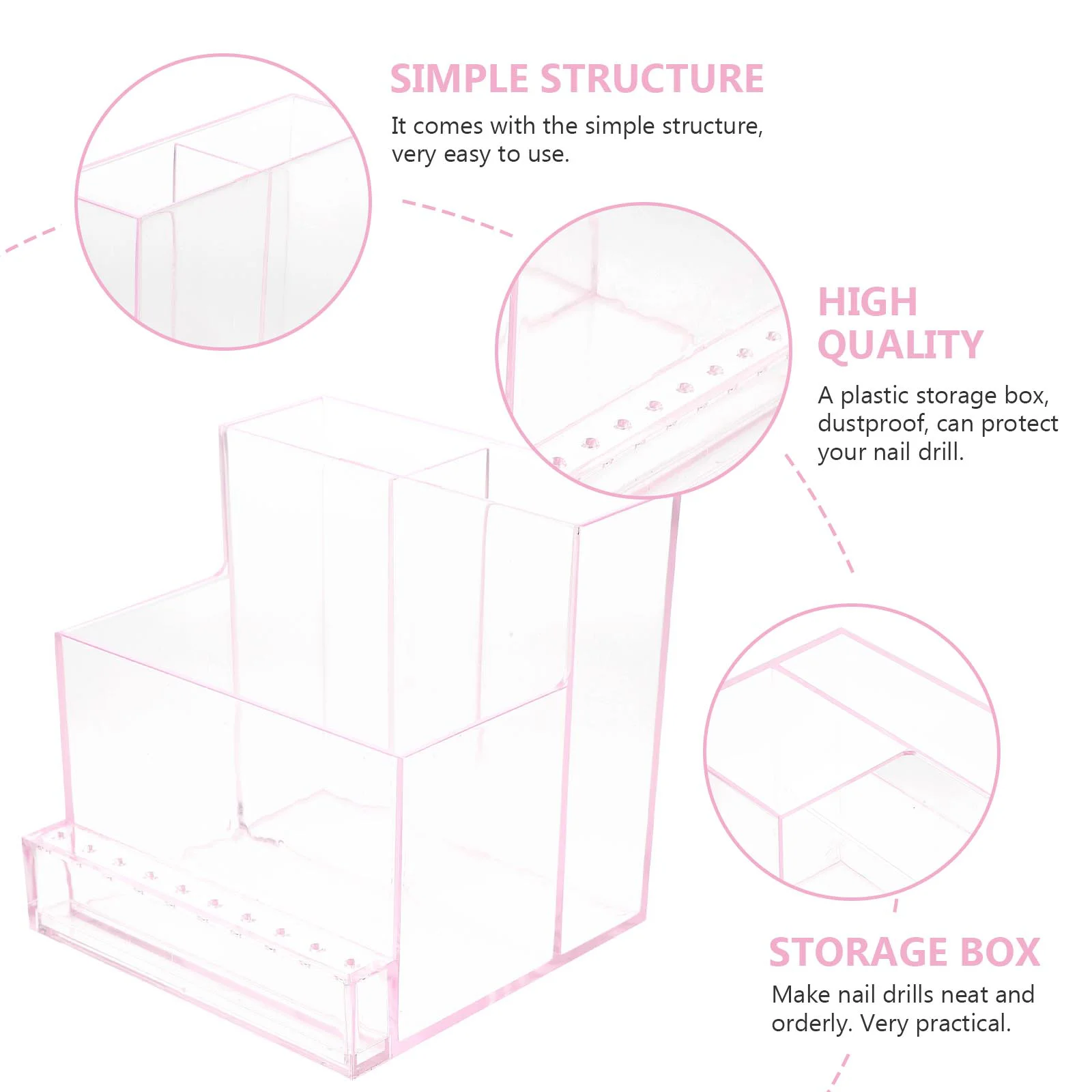 SIMPLE STRUCTURE

It comes with the simple structure, very easy to use.

HIGH QUALITY

A plastic storage box, dustproof, can protect your nail drill.

STORAGE BOX

Make nail drills neat and orderly. Very practical.