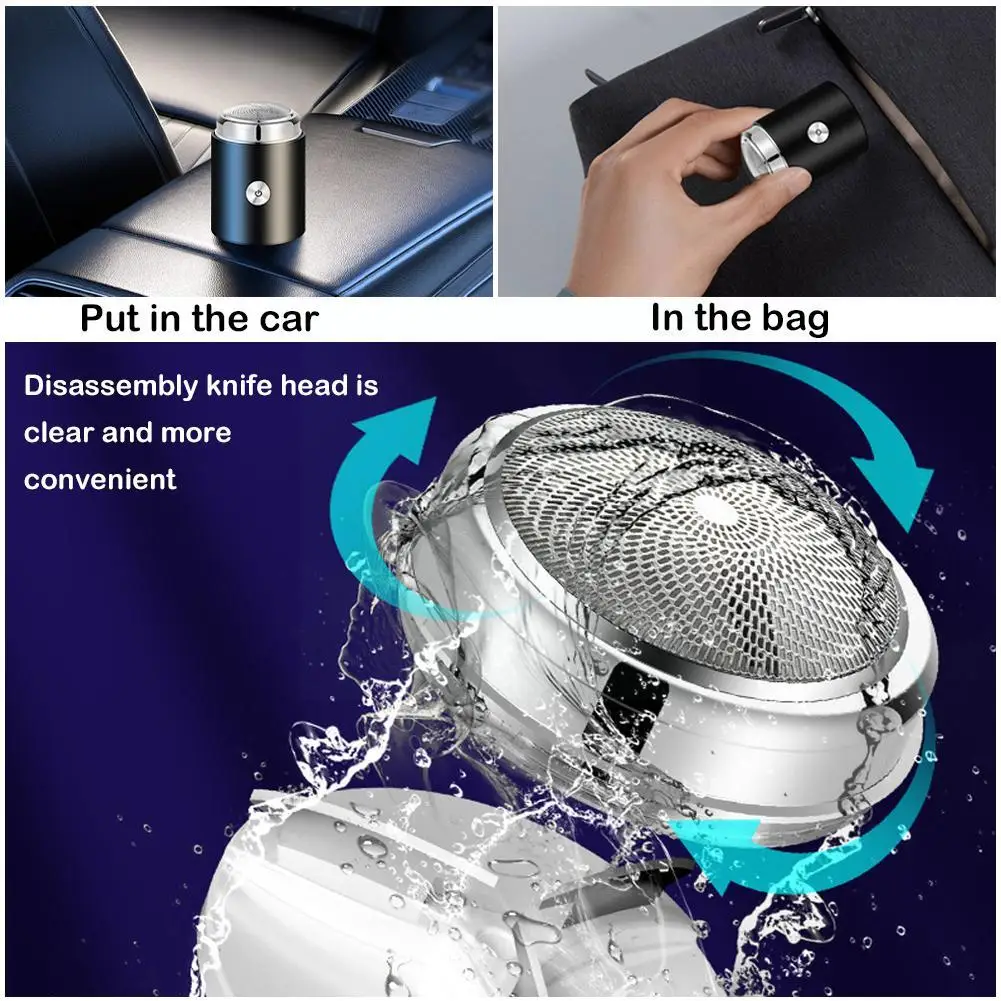 Put in the car

In the bag

Disassembly knife head is clear and more convenient