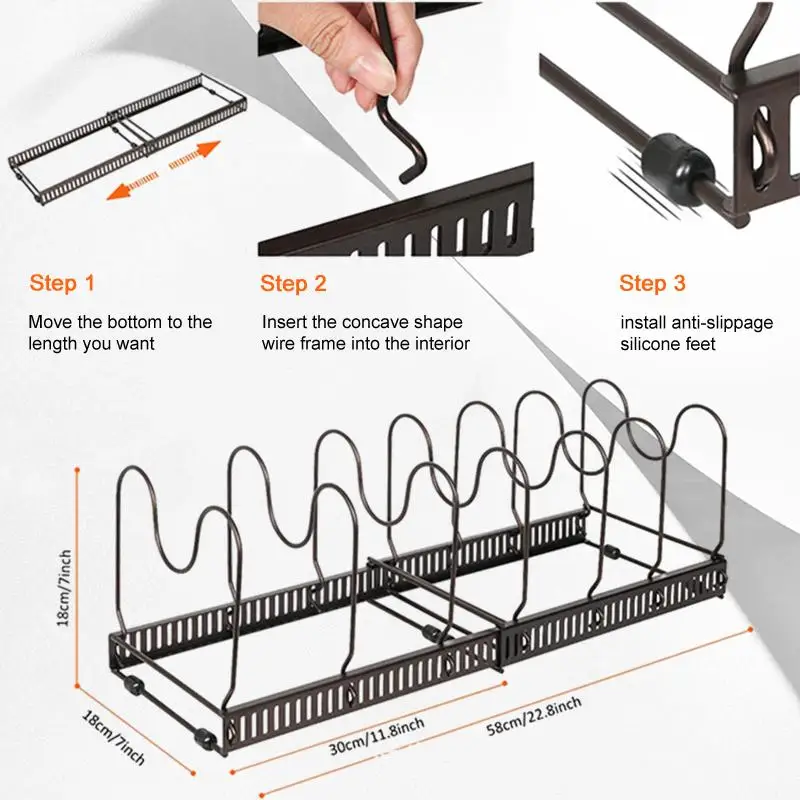 Step 1

Move the bottom to the length you want

Step 2

Insert the concave shape wire frame into the interior

Step 3

install anti-slippage silicone feet

18cm/7inch

18cm/7inch

30cm/11.8inch

58cm/22.8inch