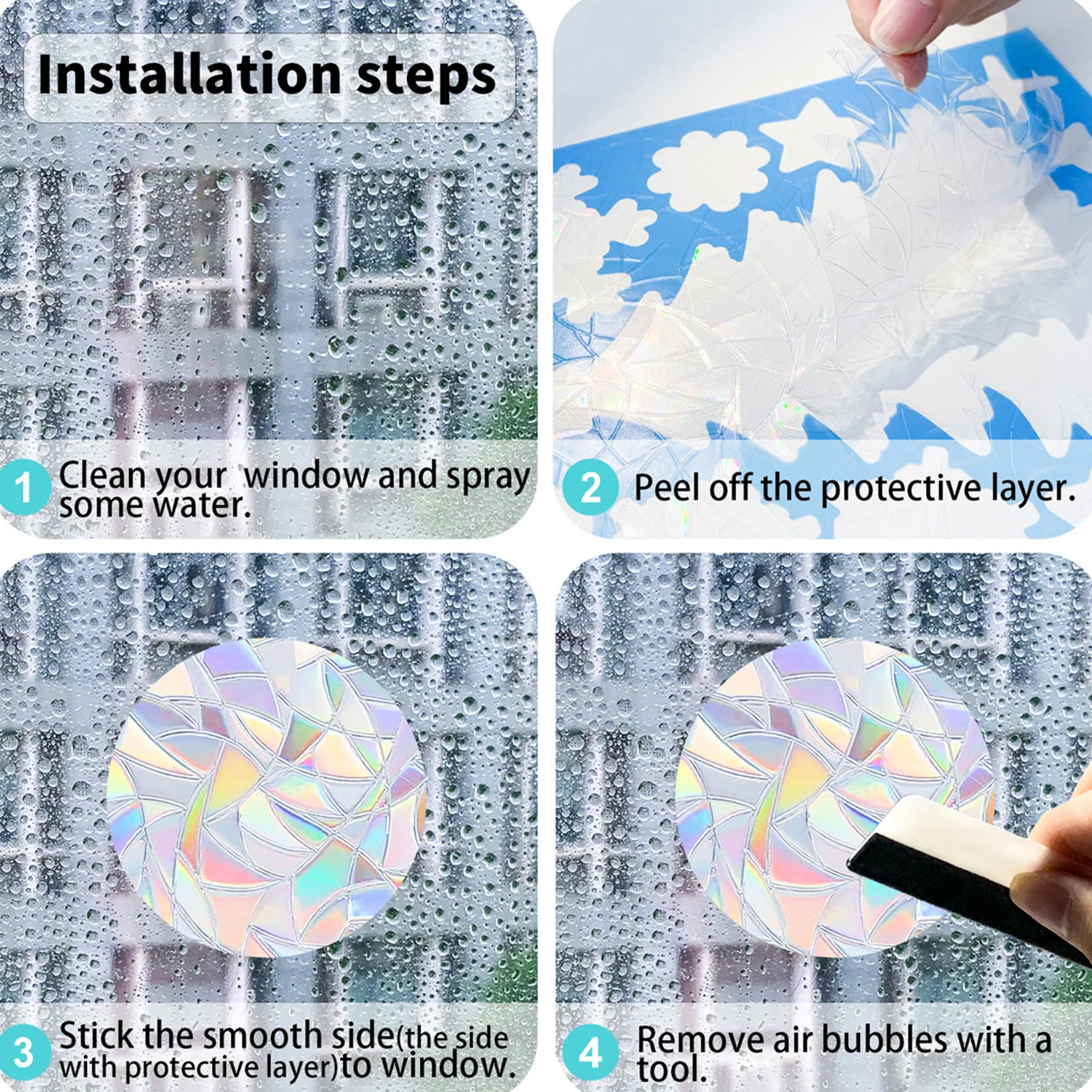 Installation steps

1 Clean your window and spray some water.

2 Peel off the protective layer.

3 Stick the smooth side(the side with protective layer)to window.

4 Remove air bubbles with a tool.