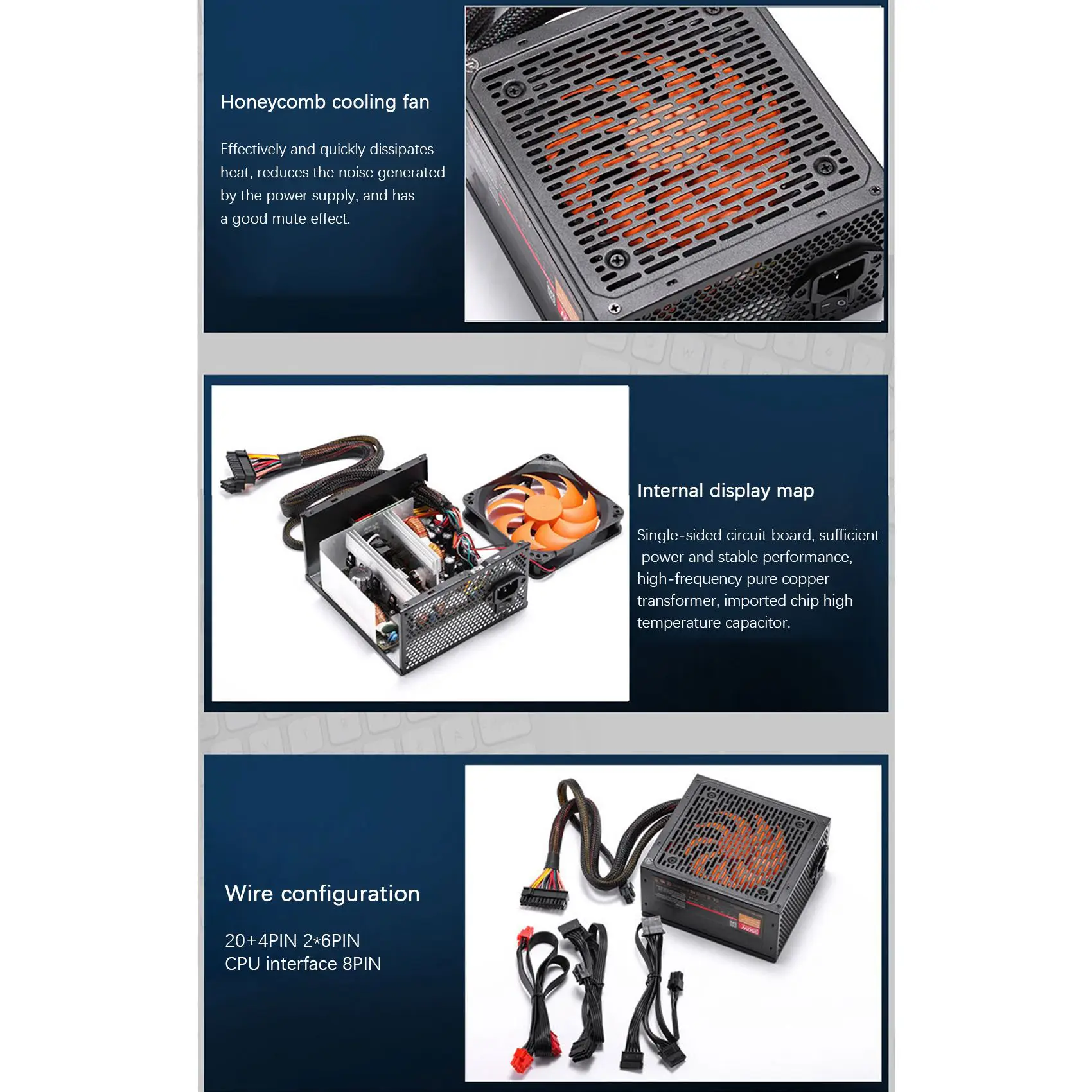 Honeycomb cooling fan

Effectively and quickly dissipates heat, reduces the noise generated by the power supply, and has a good mute effect.

Internal display map

Single-sided circuit board, sufficient power and stable performance, high-frequency pure copper transformer, imported chip high temperature capacitor.

Wire configuration

20+4PIN 2*6PIN
CPU interface 8PIN