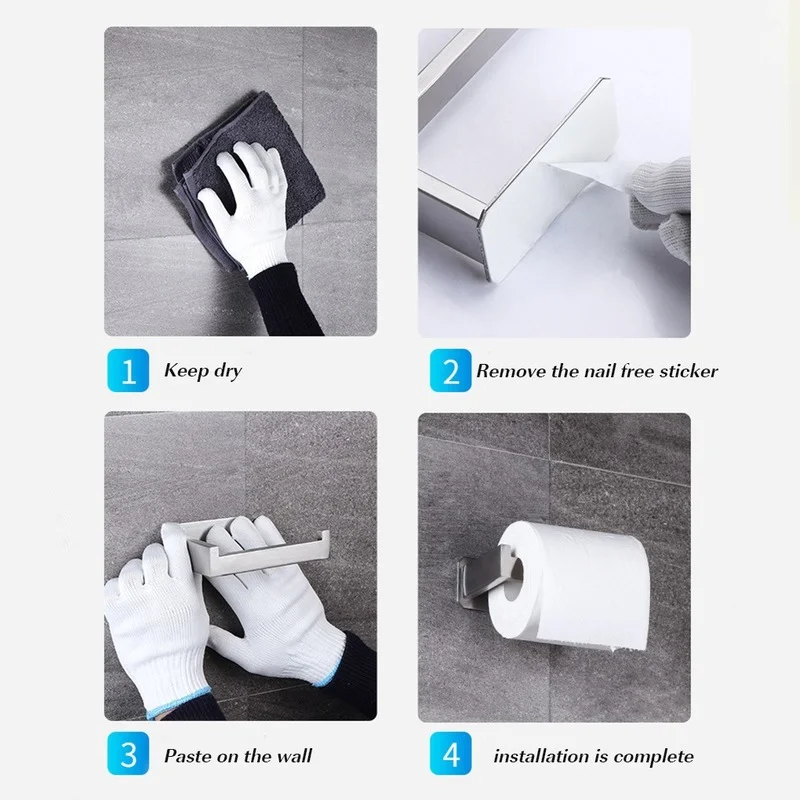 1 Keep dry

2 Remove the nail free sticker

3 Paste on the wall

4 installation is complete