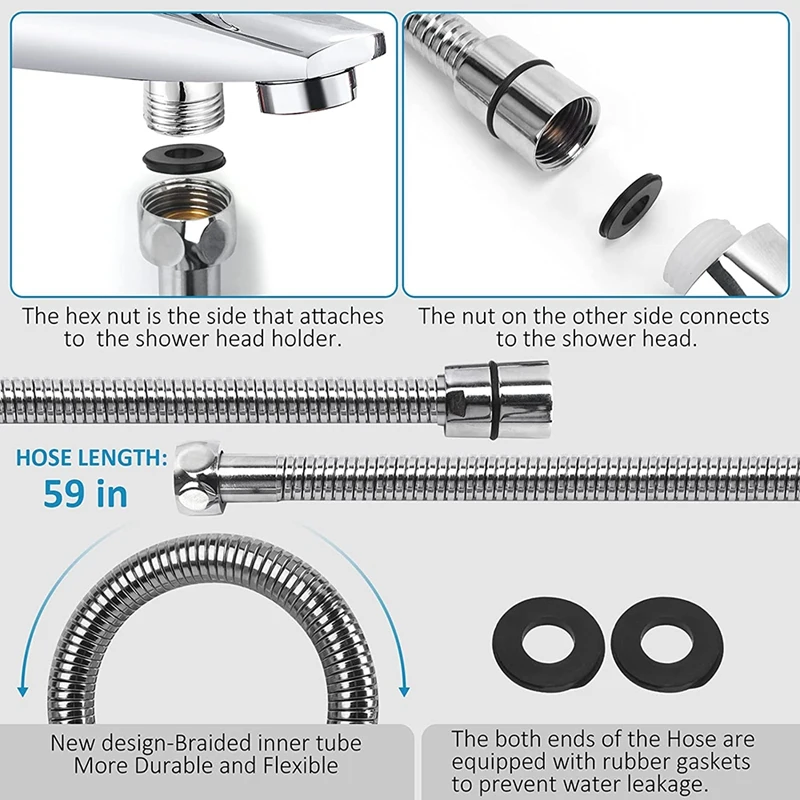 The hex nut is the side that attaches to the shower head holder.

The nut on the other side connects to the shower head.

HOSE LENGTH:
59 in

New design-Braided inner tube
More Durable and Flexible

The both ends of the Hose are equipped with rubber gaskets to prevent water leakage.