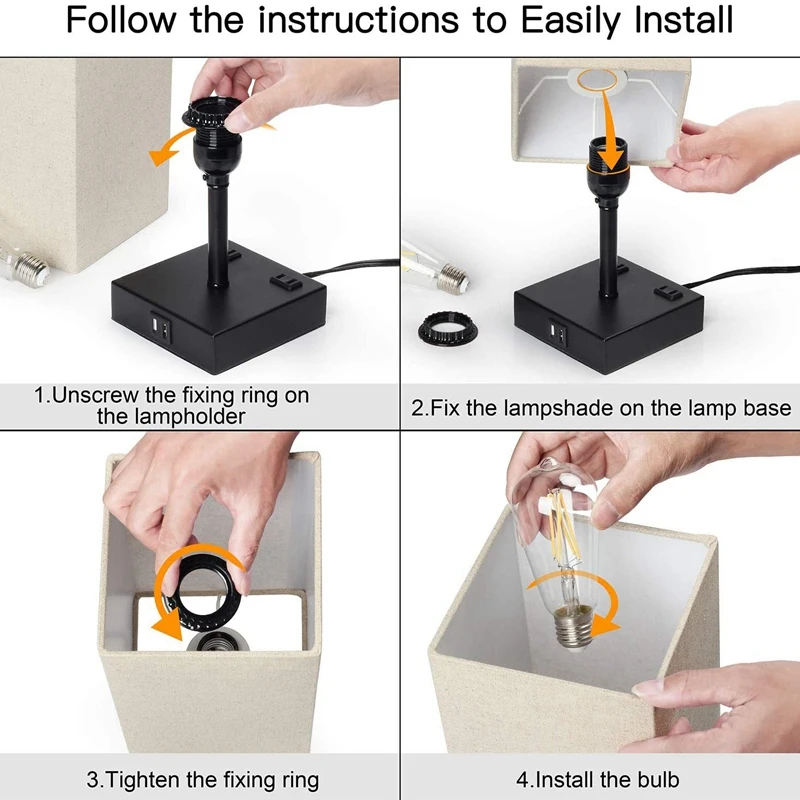 Follow the instructions to Easily Install

1.Unscrew the fixing ring on the lampholder

2.Fix the lampshade on the lamp base

3.Tighten the fixing ring

4.Install the bulb