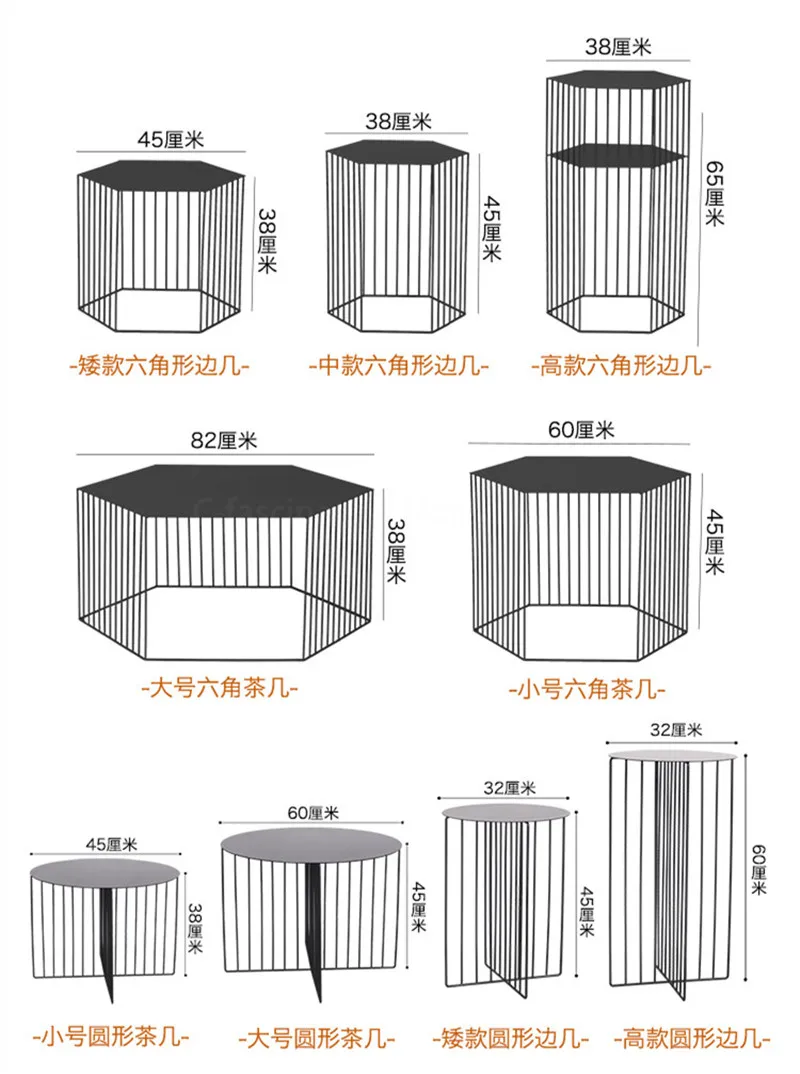 45厘米
38厘米
-矮款六角形边几-

38厘米
45厘米
-中款六角形边几-

38厘米
65厘米
-高款六角形边几-

82厘米
38厘米
-大号六角茶几-

60厘米
45厘米
-小号六角茶几-

45厘米
38厘米
-小号圆形茶几-

60厘米
45厘米
-大号圆形茶几-

32厘米
45厘米
-矮款圆形边几-

32厘米
60厘米
-高款圆形边几-