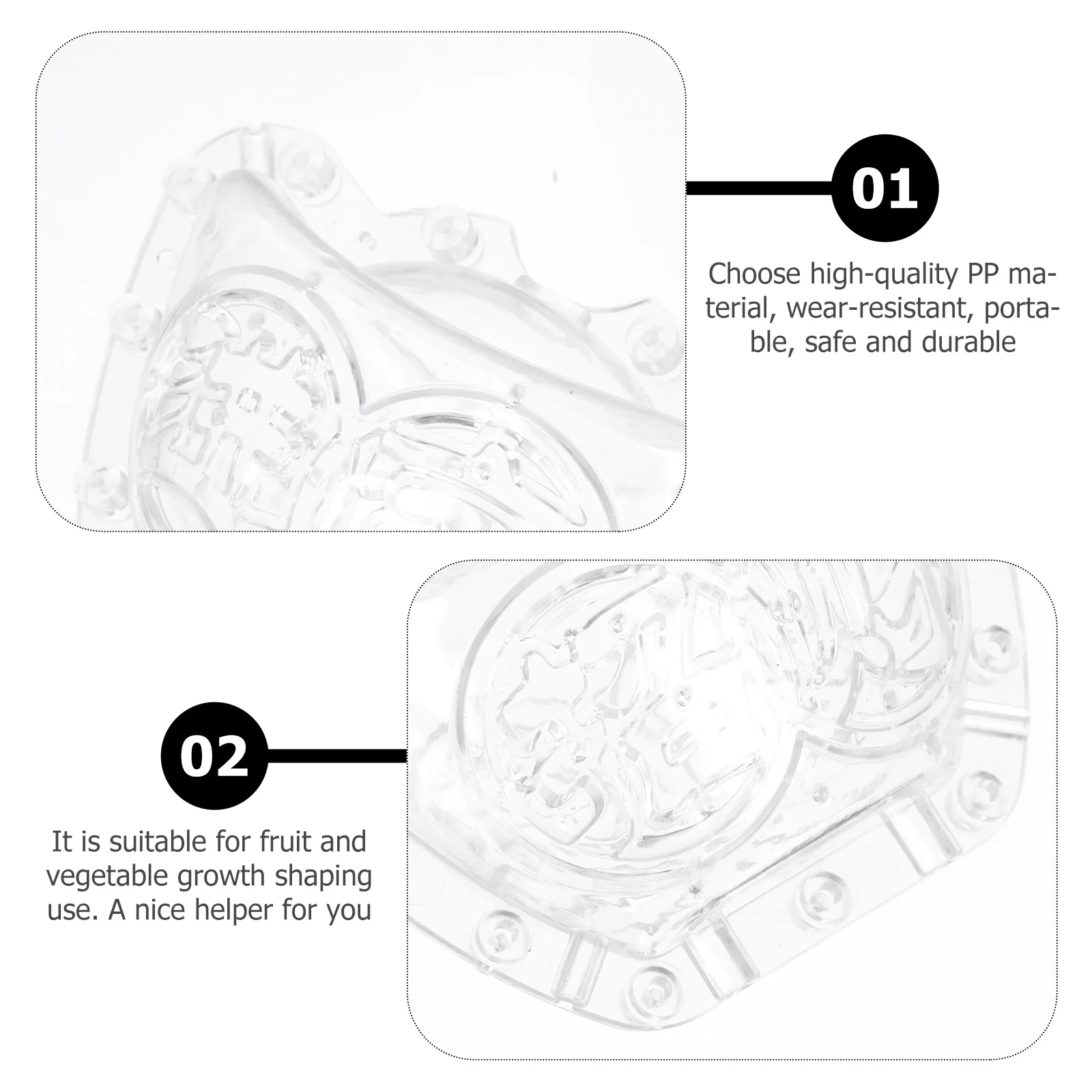 01

Choose high-quality PP material, wear-resistant, portable, safe and durable

02

It is suitable for fruit and vegetable growth shaping use. A nice helper for you