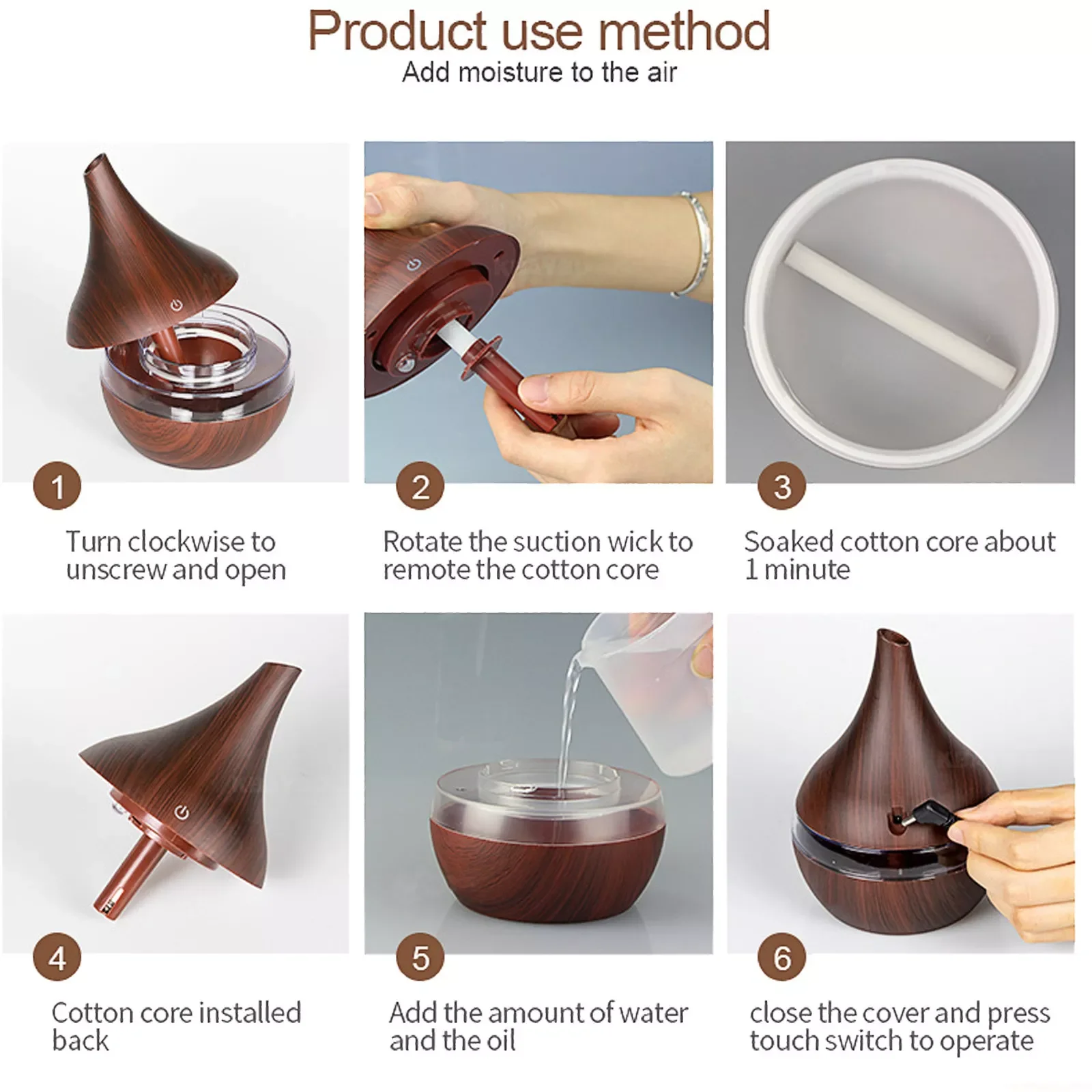 Product use method
Add moisture to the air

1
Turn clockwise to unscrew and open

2
Rotate the suction wick to remote the cotton core

3
Soaked cotton core about 1 minute

4
Cotton core installed back

5
Add the amount of water and the oil

6
close the cover and press touch switch to operate