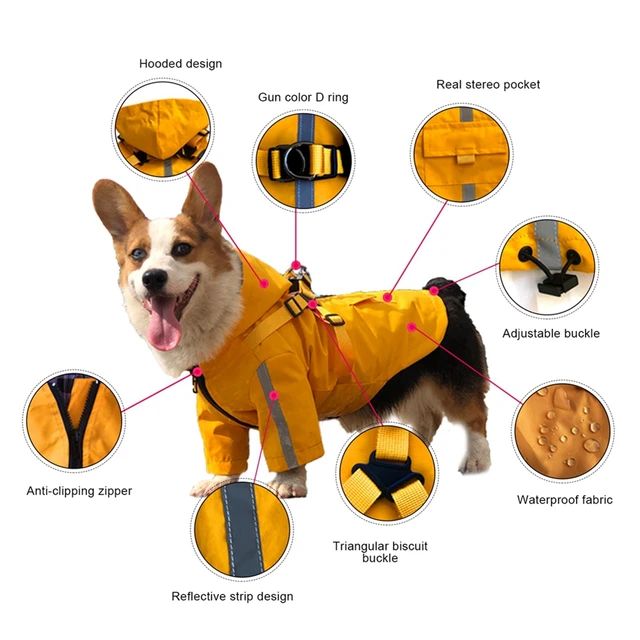 Hooded design

Gun color D ring

Real stereo pocket

Adjustable buckle

Anti-clipping zipper

Waterproof fabric

Triangular biscuit buckle

Reflective strip design