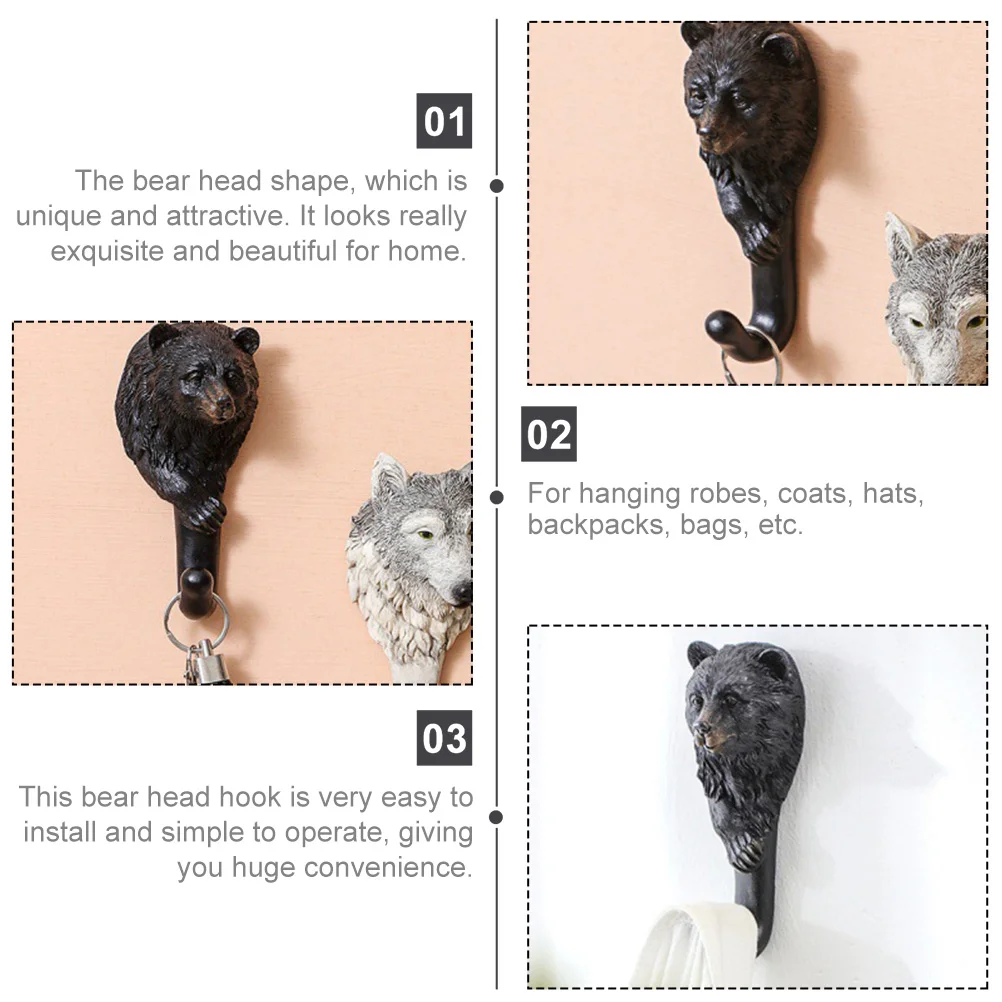 01

The bear head shape, which is unique and attractive. It looks really exquisite and beautiful for home.

02

For hanging robes, coats, hats, backpacks, bags, etc.

03

This bear head hook is very easy to install and simple to operate, giving you huge convenience.