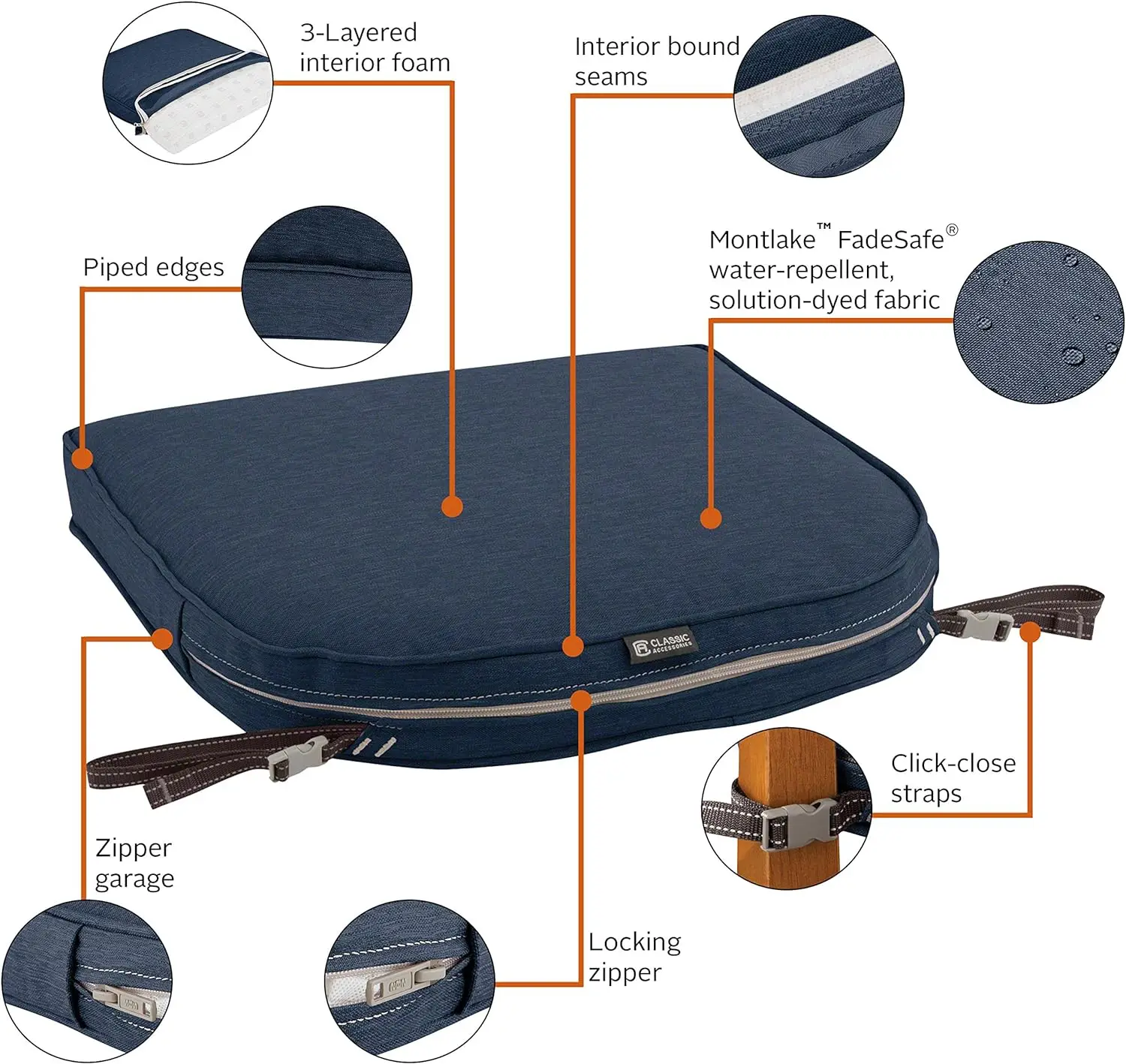 3-Layered interior foam

Interior bound seams

Piped edges

Montlake™ FadeSafe® water-repellent, solution-dyed fabric

CLASSIC ACCESSORIES

Click-close straps

Zipper garage

Locking zipper