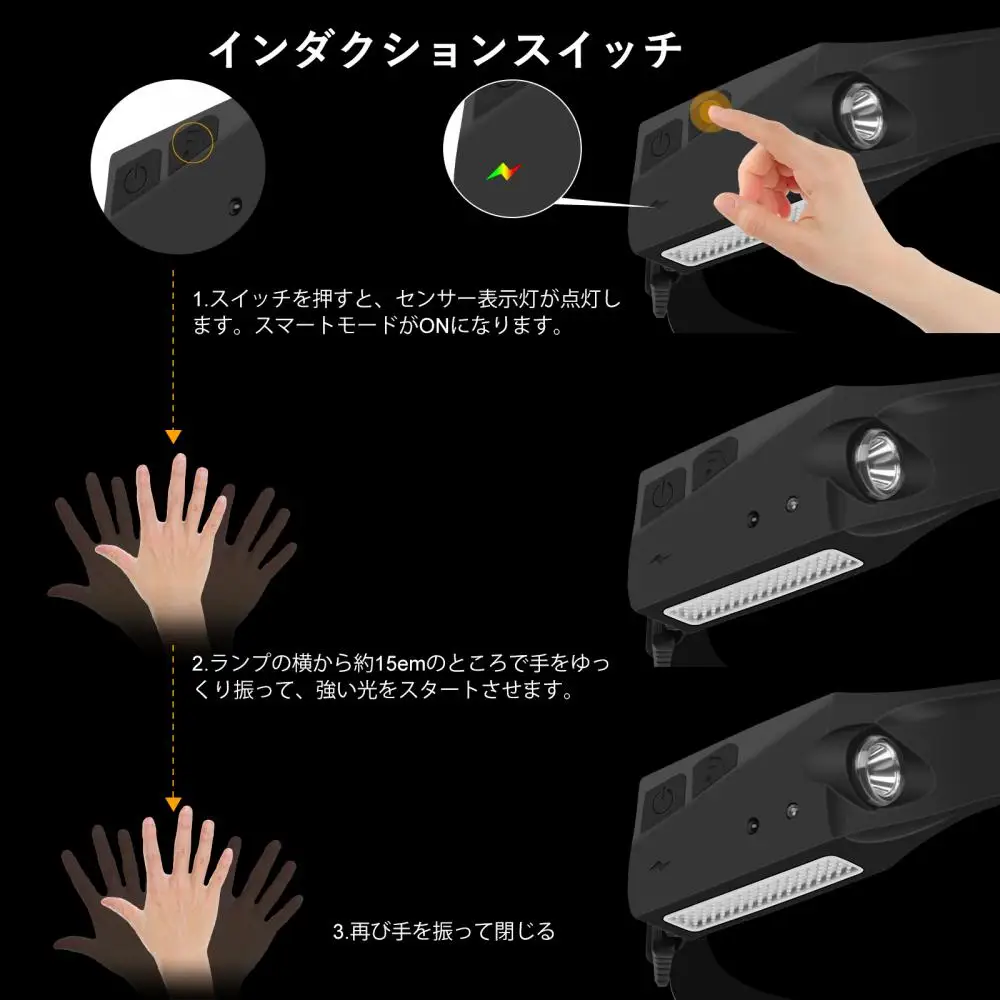 インダクションスイッチ

1.スイッチを押すと、センサー表示灯が点灯します。スマートモードがONになります。

2.ランプの横から約15emのところで手をゆっくり振って、強い光をスタートさせます。

3.再び手を振って閉じる