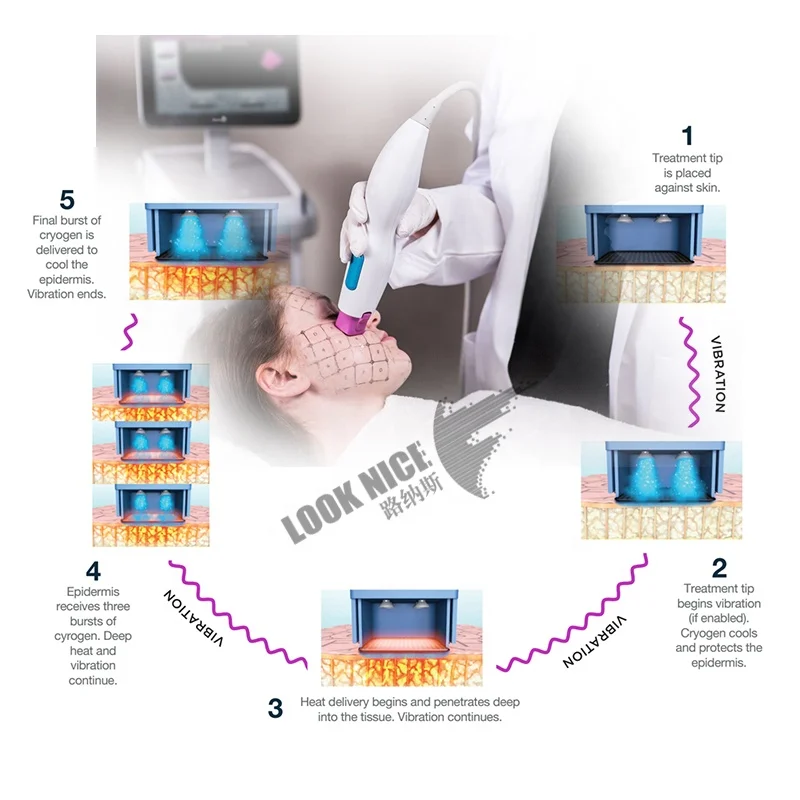 1
Treatment tip is placed against skin.

VIBRATION

2
Treatment tip begins vibration (if enabled). Cryogen cools and protects the epidermis.

VIBRATION

3
Heat delivery begins and penetrates deep into the tissue. Vibration continues.

VIBRATION

4
Epidermis receives three bursts of cyrogen. Deep heat and vibration continue.

5
Final burst of cryogen is delivered to cool the epidermis. Vibration ends.

LOOK NICE
路纳斯