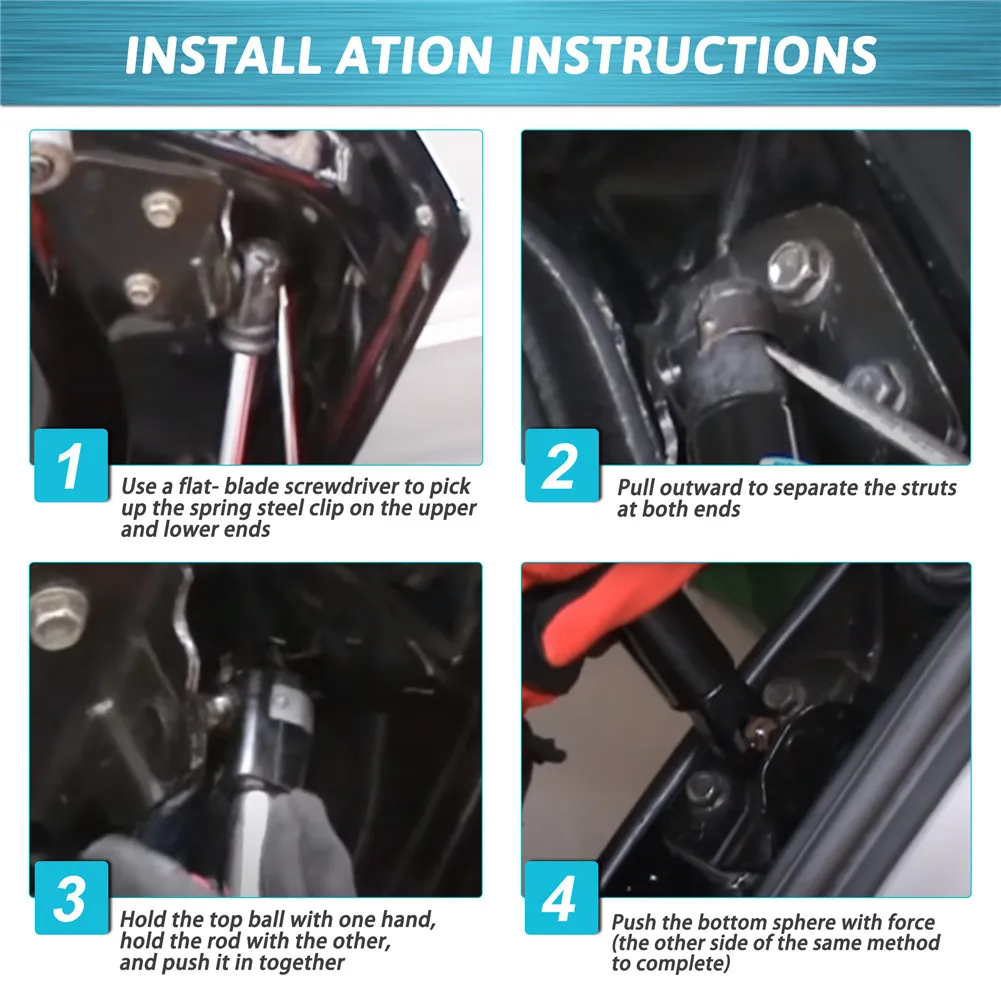 INSTALL ATION INSTRUCTIONS

1
Use a flat- blade screwdriver to pick up the spring steel clip on the upper and lower ends

2
Pull outward to separate the struts at both ends

3
Hold the top ball with one hand, hold the rod with the other, and push it in together

4
Push the bottom sphere with force (the other side of the same method to complete)