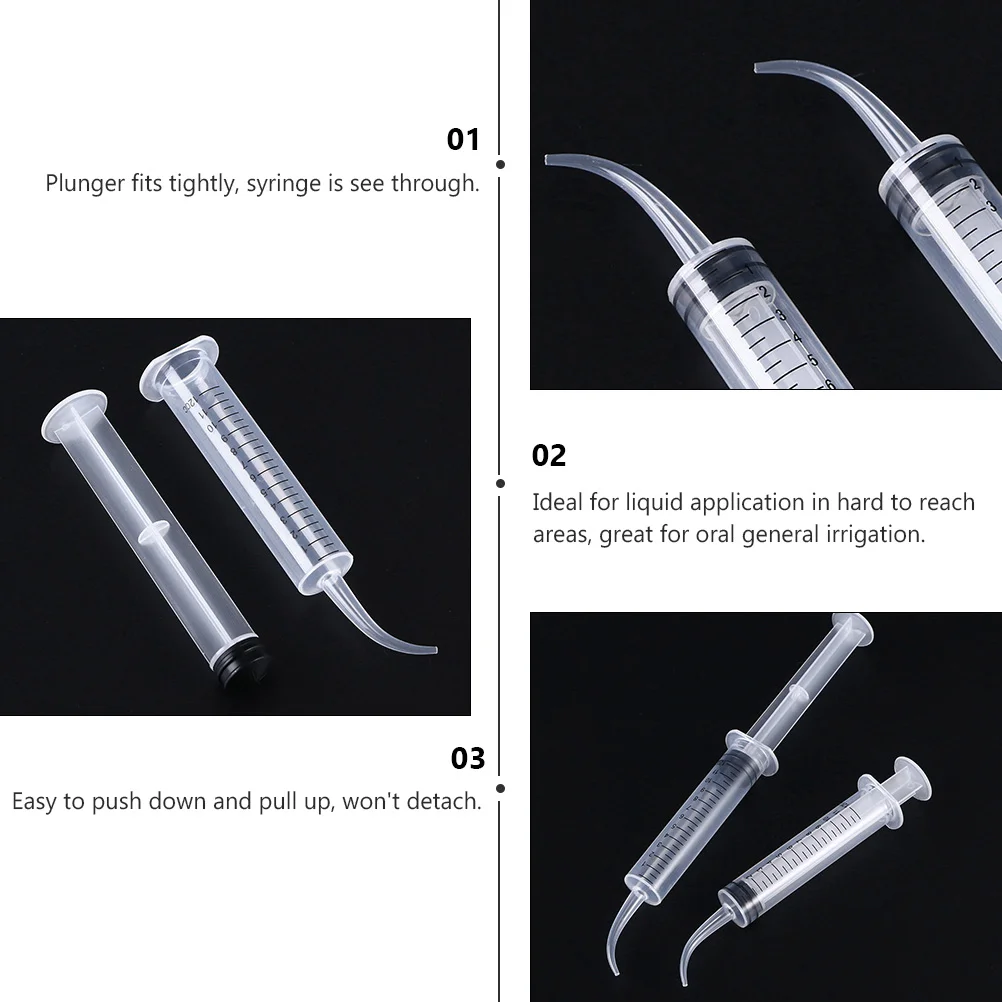 01

Plunger fits tightly, syringe is see through.

02

Ideal for liquid application in hard to reach areas, great for oral general irrigation.

03

Easy to push down and pull up, won't detach.