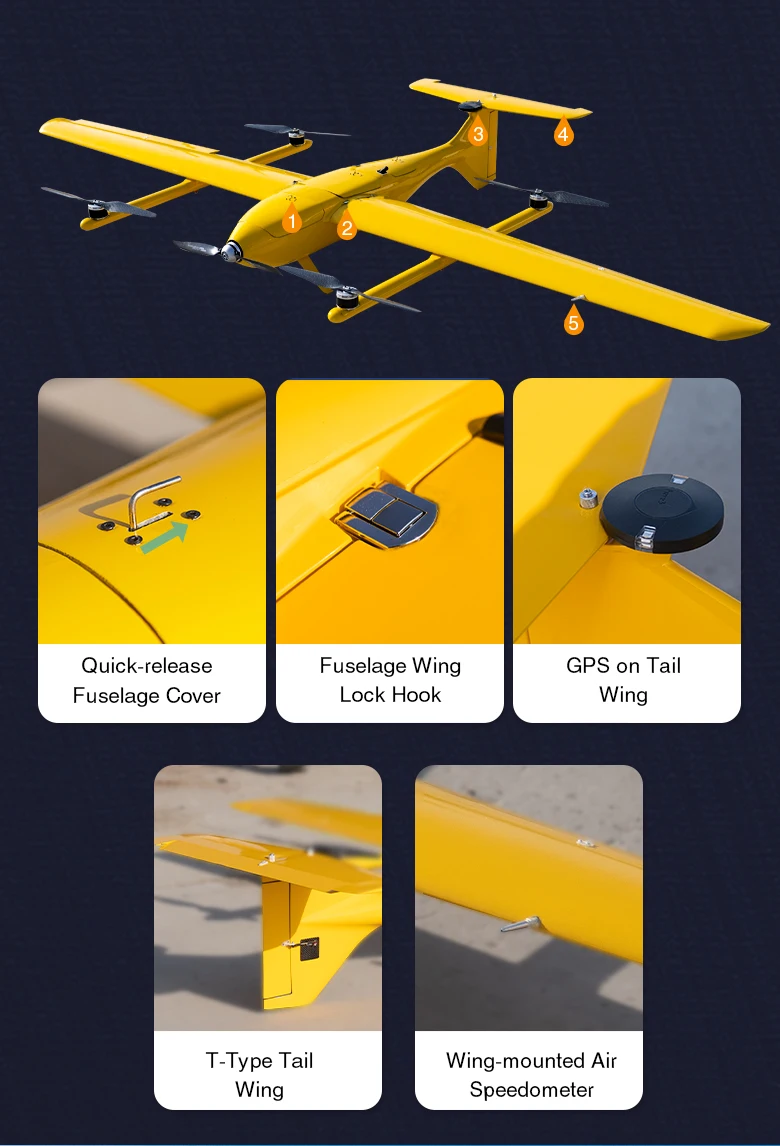 1
2
3
4
5

Quick-release Fuselage Cover

Fuselage Wing Lock Hook

GPS on Tail Wing

T-Type Tail Wing

Wing-mounted Air Speedometer