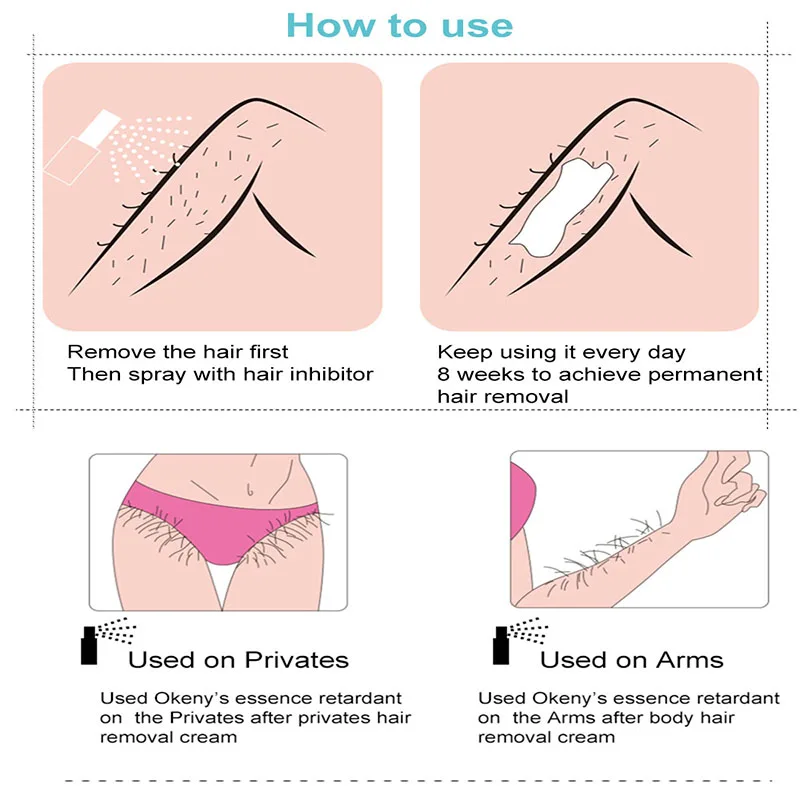 How to use

Remove the hair first
Then spray with hair inhibitor

Keep using it every day
8 weeks to achieve permanent hair removal

Used on Privates

Used Okeny's essence retardant on the Privates after privates hair removal cream

Used on Arms

Used Okeny's essence retardant on the Arms after body hair removal cream