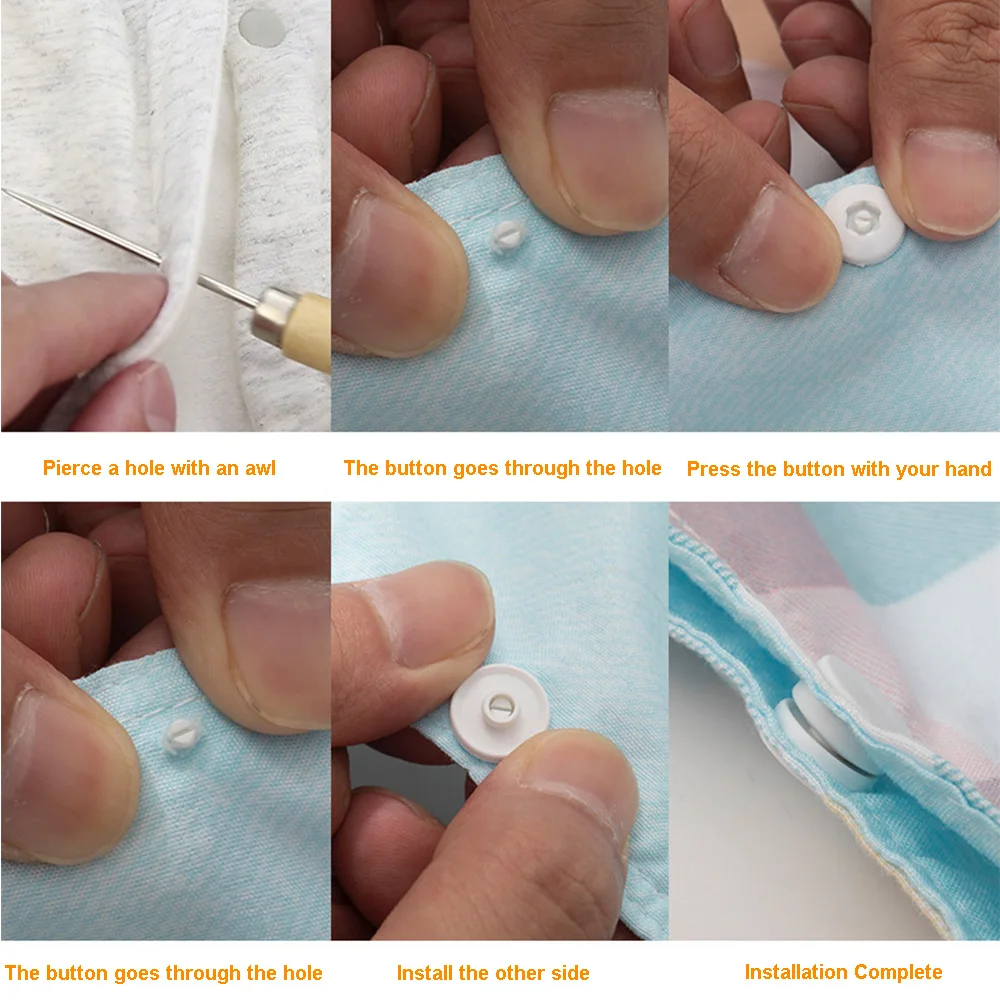 Pierce a hole with an awl

The button goes through the hole

Press the button with your hand

The button goes through the hole

Install the other side

Installation Complete