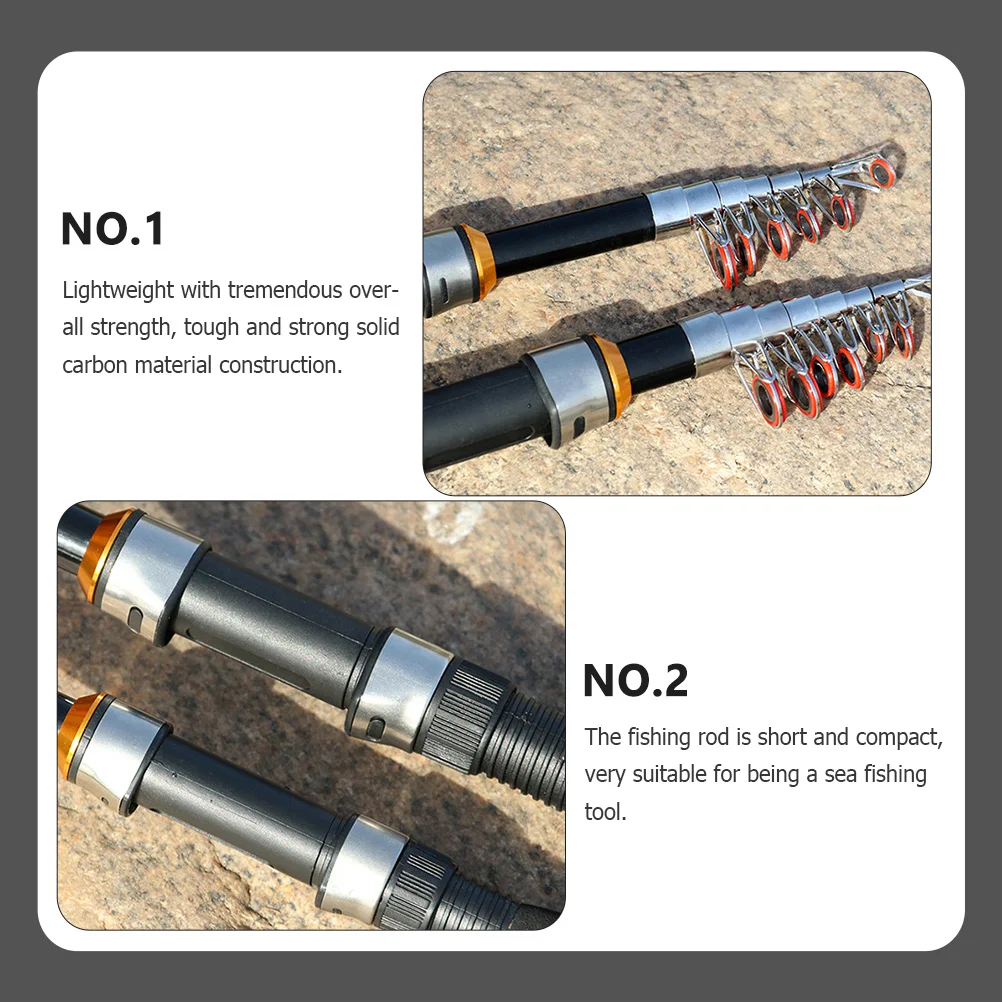 NO.1

Lightweight with tremendous overall strength, tough and strong solid carbon material construction.

NO.2

The fishing rod is short and compact, very suitable for being a sea fishing tool.