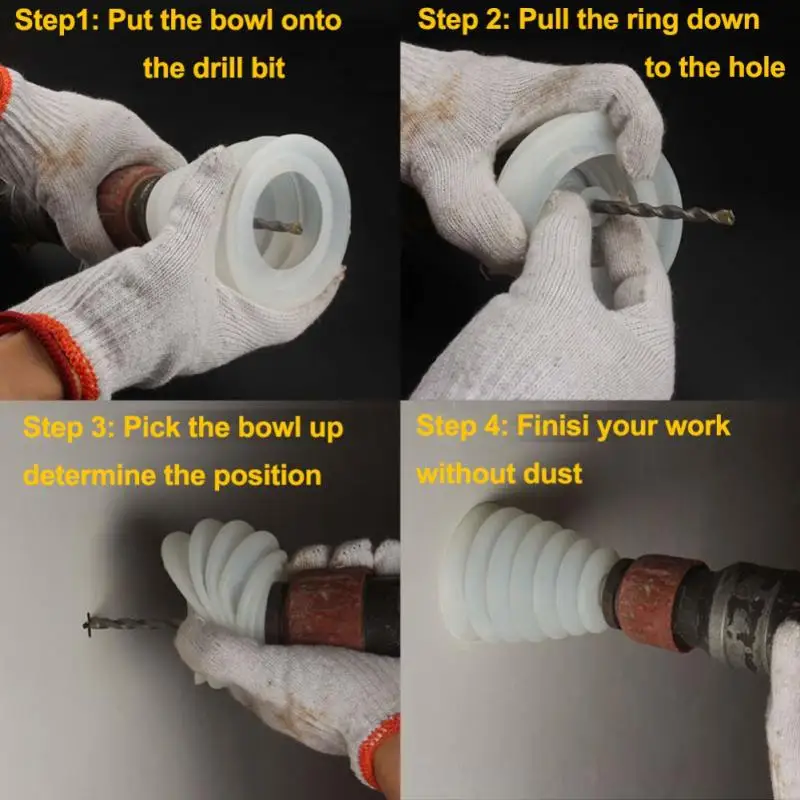 Step1: Put the bowl onto the drill bit

Step 2: Pull the ring down to the hole

Step 3: Pick the bowl up determine the position

Step 4: Finisi your work without dust