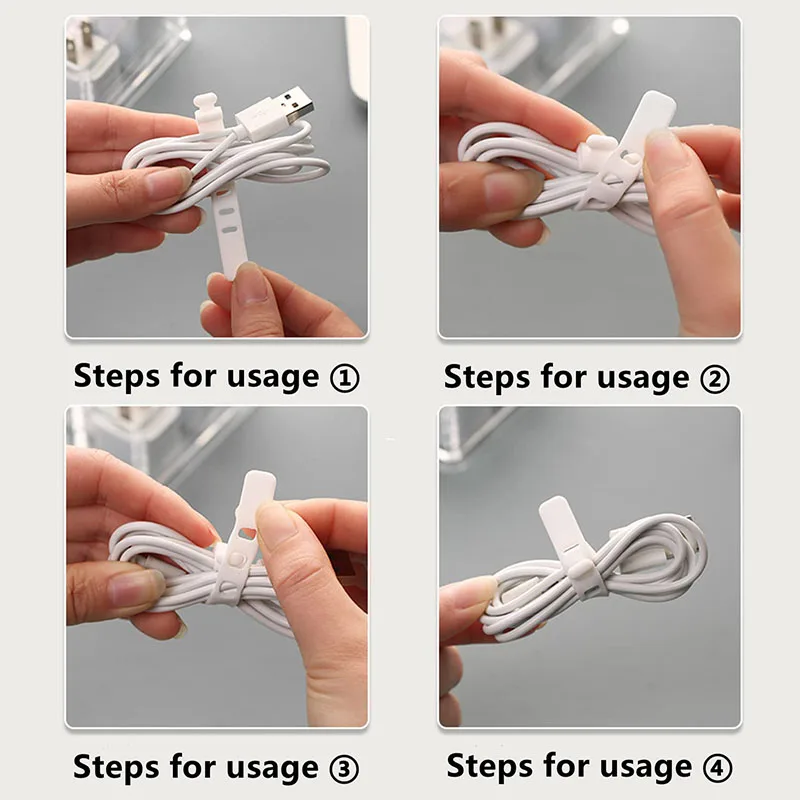 Steps for usage ①

Steps for usage ②

Steps for usage ③

Steps for usage ④