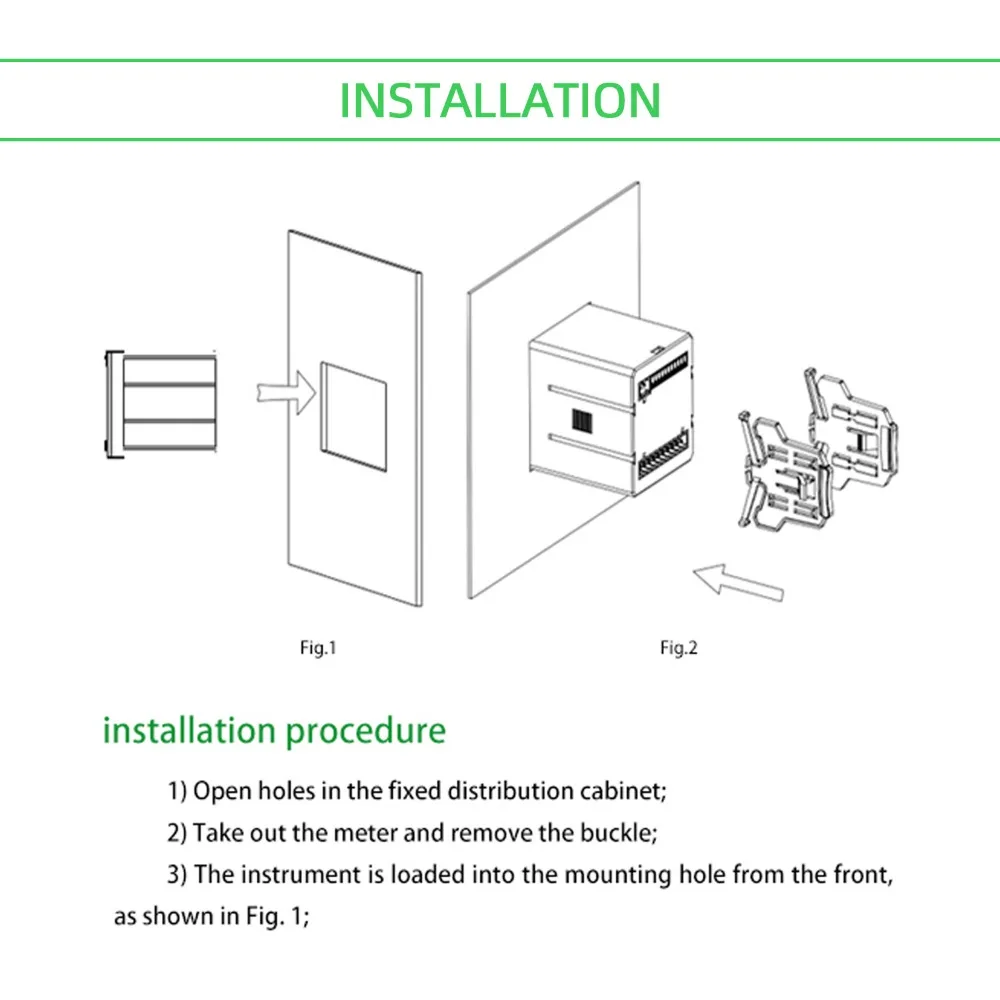 INSTALLATION

Fig.1

Fig.2

installation procedure

1) Open holes in the fixed distribution cabinet;

2) Take out the meter and remove the buckle;

3) The instrument is loaded into the mounting hole from the front, as shown in Fig. 1;