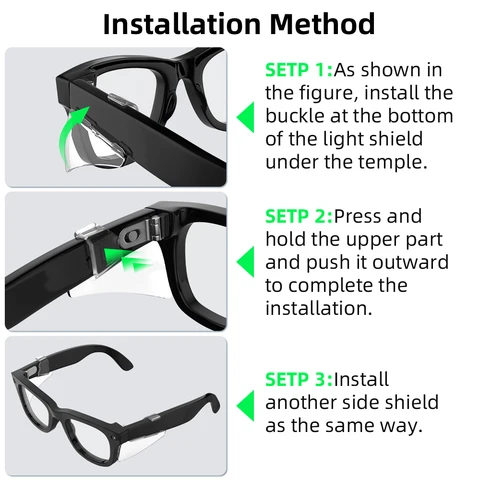 Installation Method

SETP 1:As shown in the figure, install the buckle at the bottom of the light shield under the temple.

SETP 2:Press and hold the upper part and push it outward to complete the installation.

SETP 3:Install another side shield as the same way.