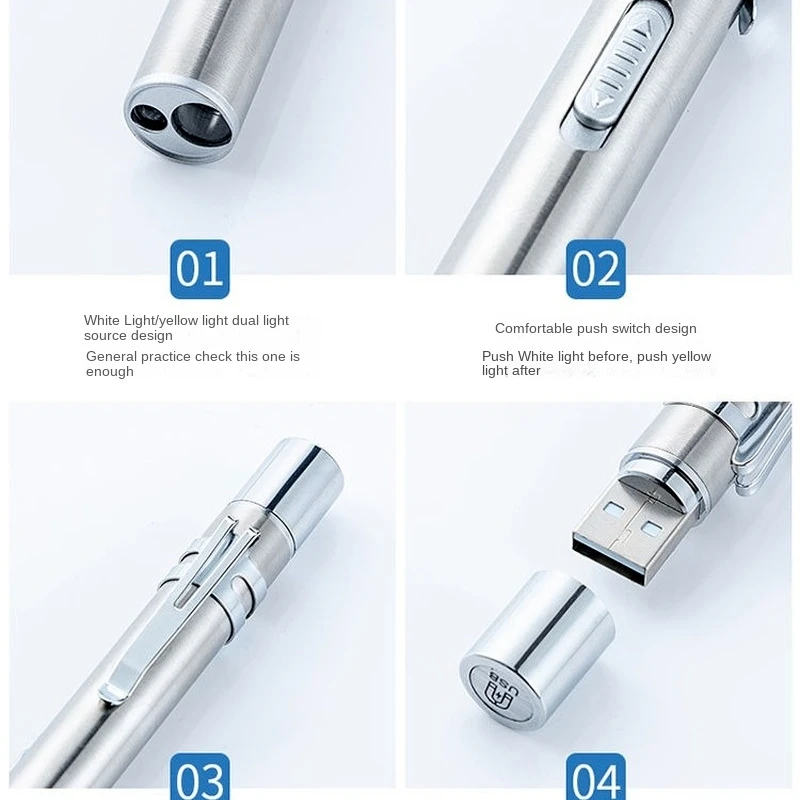 01

White Light/yellow light dual light source design

General practice check this one is enough

02

Comfortable push switch design

Push White light before, push yellow light after

03

USB

04