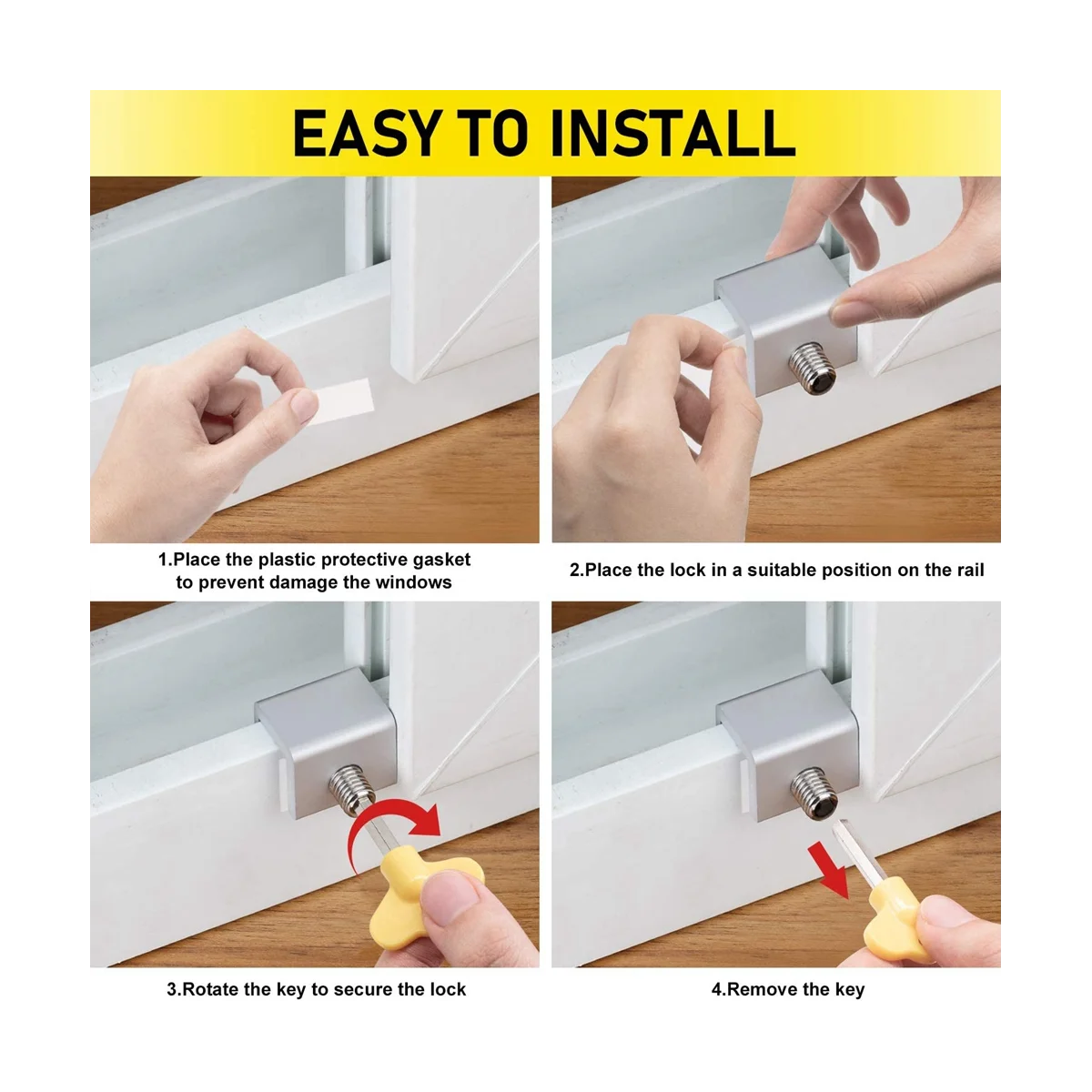 EASY TO INSTALL

1.Place the plastic protective gasket to prevent damage the windows

2.Place the lock in a suitable position on the rail

3.Rotate the key to secure the lock

4.Remove the key